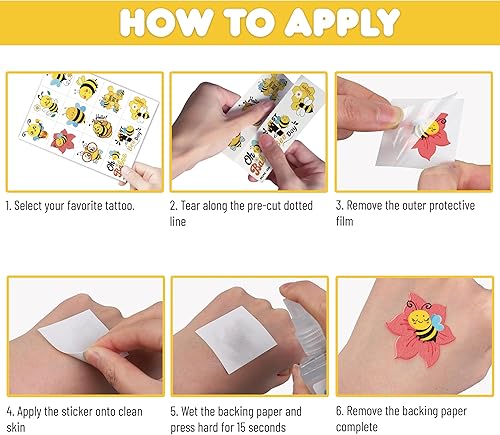 HOW TO APPLY

1. Select your favorite tattoo.

2. Tear along the pre-cut dotted line

3. Remove the outer protective film

4. Apply the sticker onto clean skin

5. Wet the backing paper and press hard for 15 seconds

6. Remove the backing paper complete