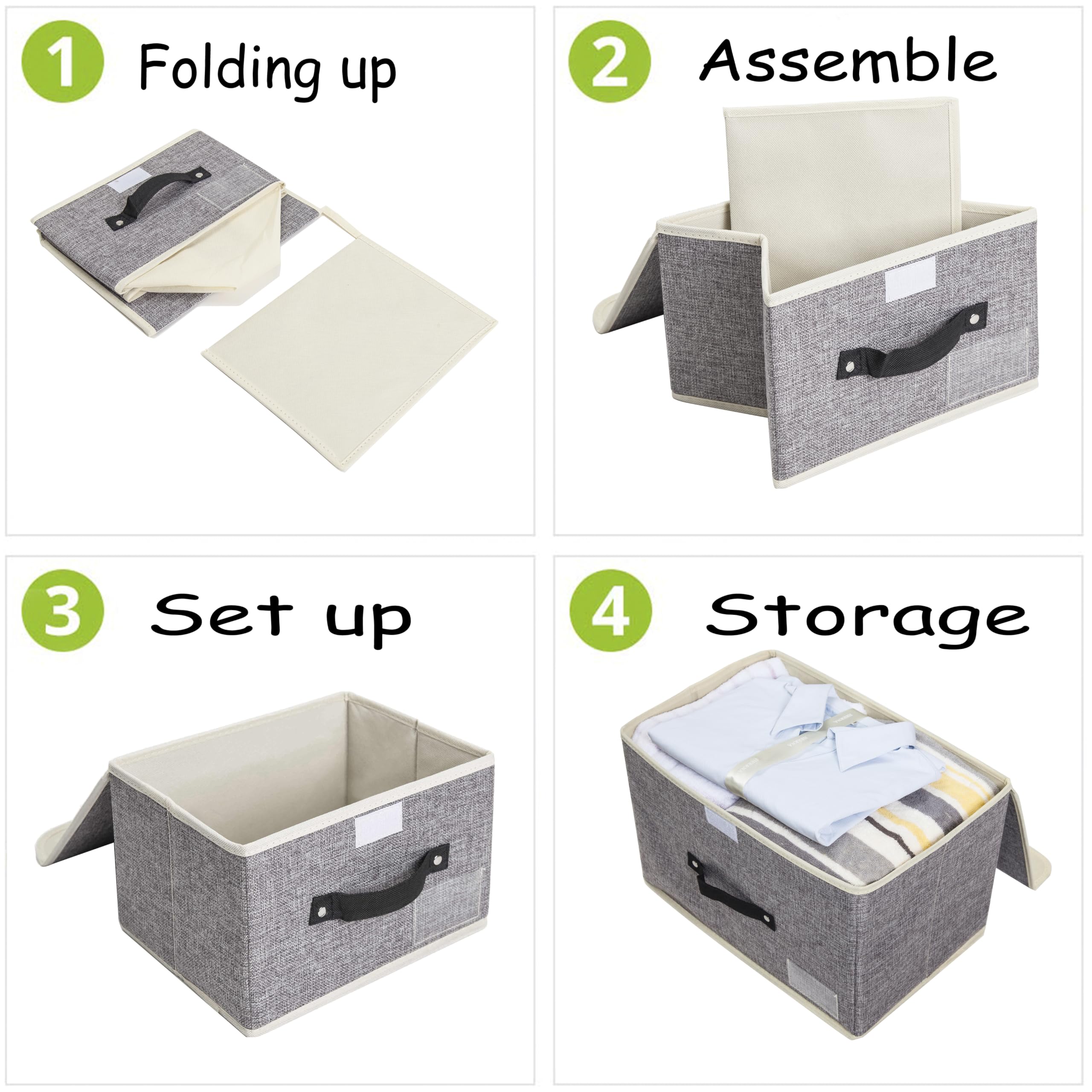 1 Folding up

2 Assemble

3 Set up

4 Storage