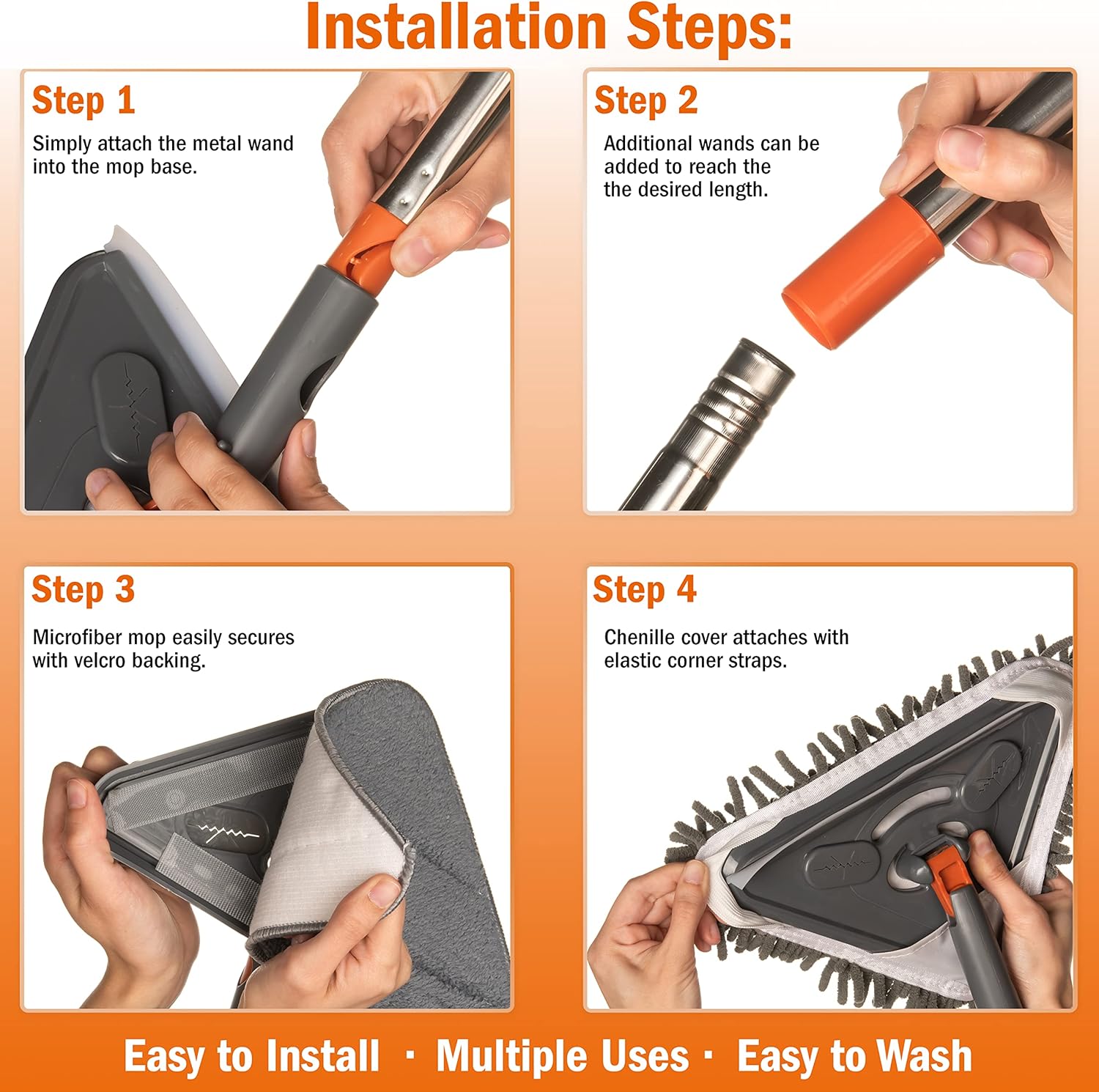 Installation Steps:

Step 1

Simply attach the metal wand into the mop base.

Step 2

Additional wands can be added to reach the the desired length.

Step 3

Microfiber mop easily secures with velcro backing.

Step 4

Chenille cover attaches with elastic corner straps.

Easy to Install · Multiple Uses · Easy to Wash