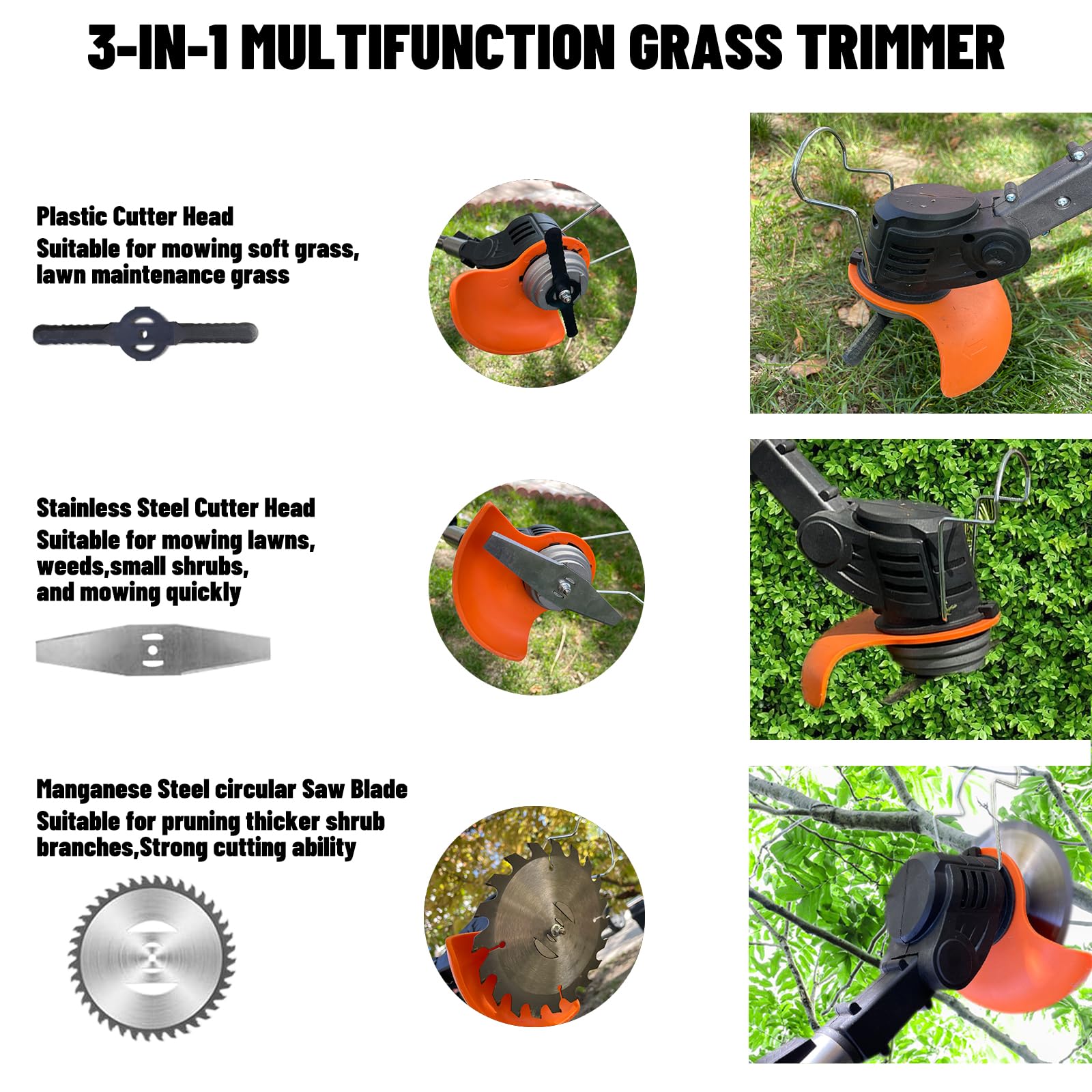 3-IN-1 MULTIFUNCTION GRASS TRIMMER

Plastic Cutter Head
Suitable for mowing soft grass, lawn maintenance grass

Stainless Steel Cutter Head
Suitable for mowing lawns, weeds,small shrubs, and mowing quickly

Manganese Steel circular Saw Blade
Suitable for pruning thicker shrub branches,Strong cutting ability