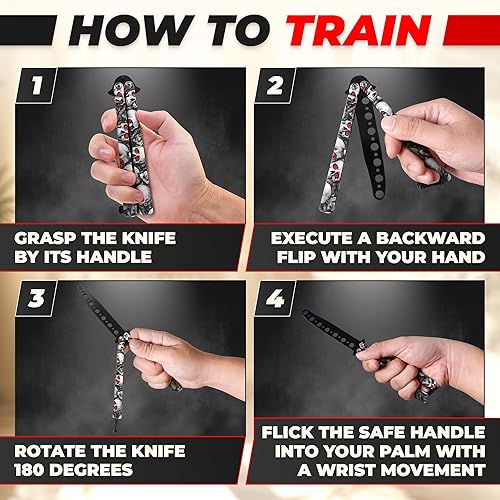 HOW TO TRAIN

1

GRASP THE KNIFE BY ITS HANDLE

2

EXECUTE A BACKWARD FLIP WITH YOUR HAND

3

ROTATE THE KNIFE 180 DEGREES

4

FLICK THE SAFE HANDLE INTO YOUR PALM WITH A WRIST MOVEMENT