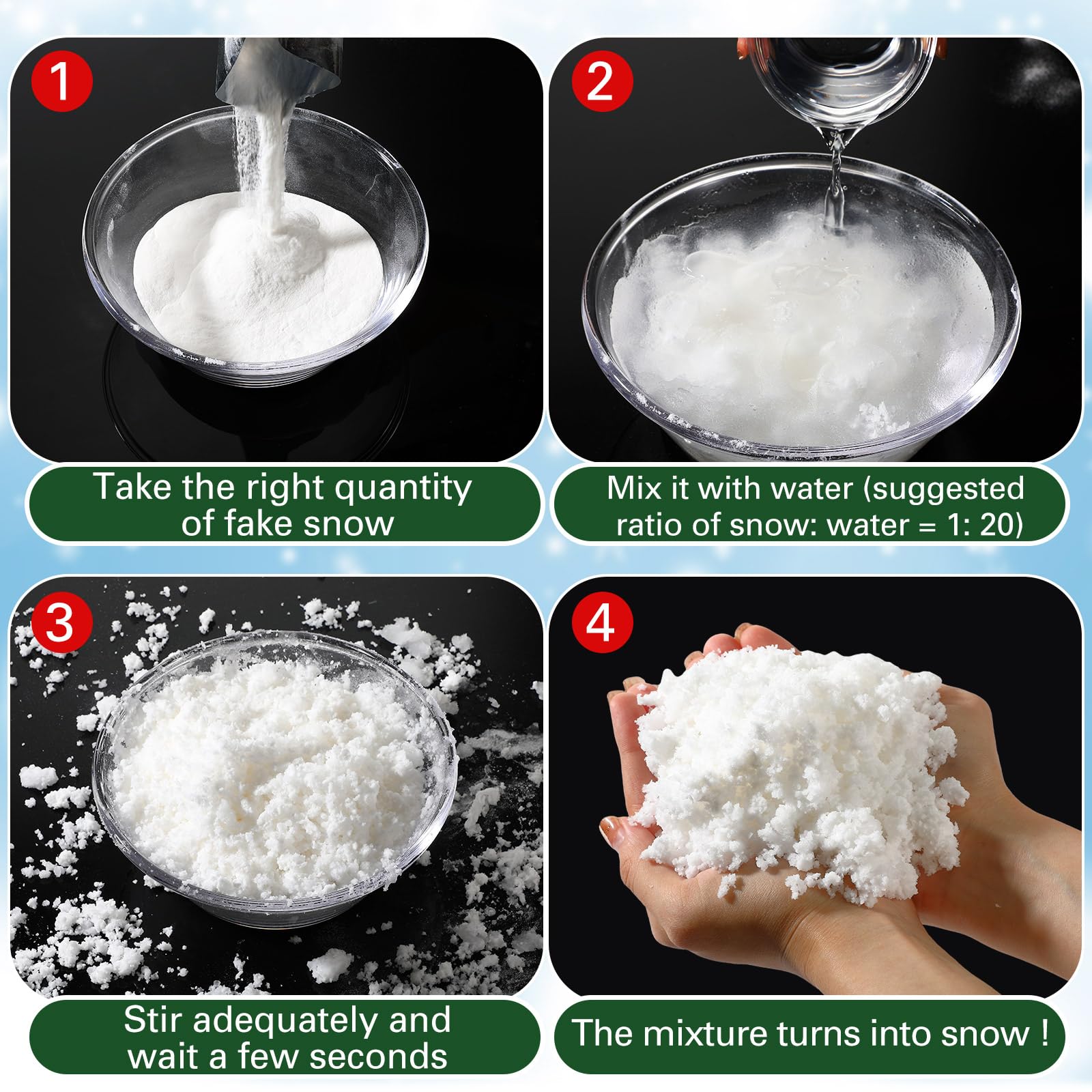 1

Take the right quantity of fake snow

2

Mix it with water (suggested ratio of snow: water = 1: 20)

3

Stir adequately and wait a few seconds

4

The mixture turns into snow !