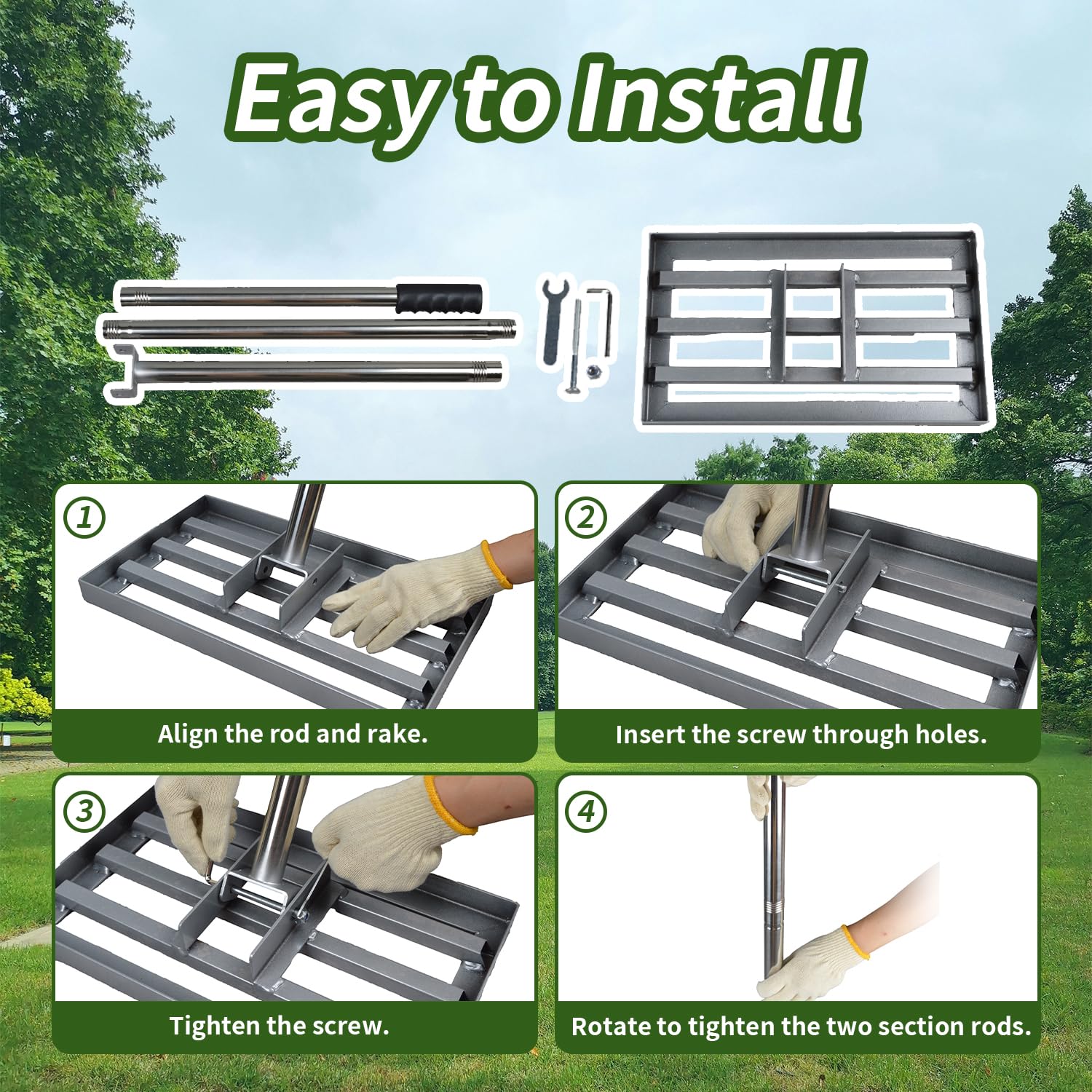 Easy to Install

1

Align the rod and rake.

2

Insert the screw through holes.

3

Tighten the screw.

4

Rotate to tighten the two section rods.