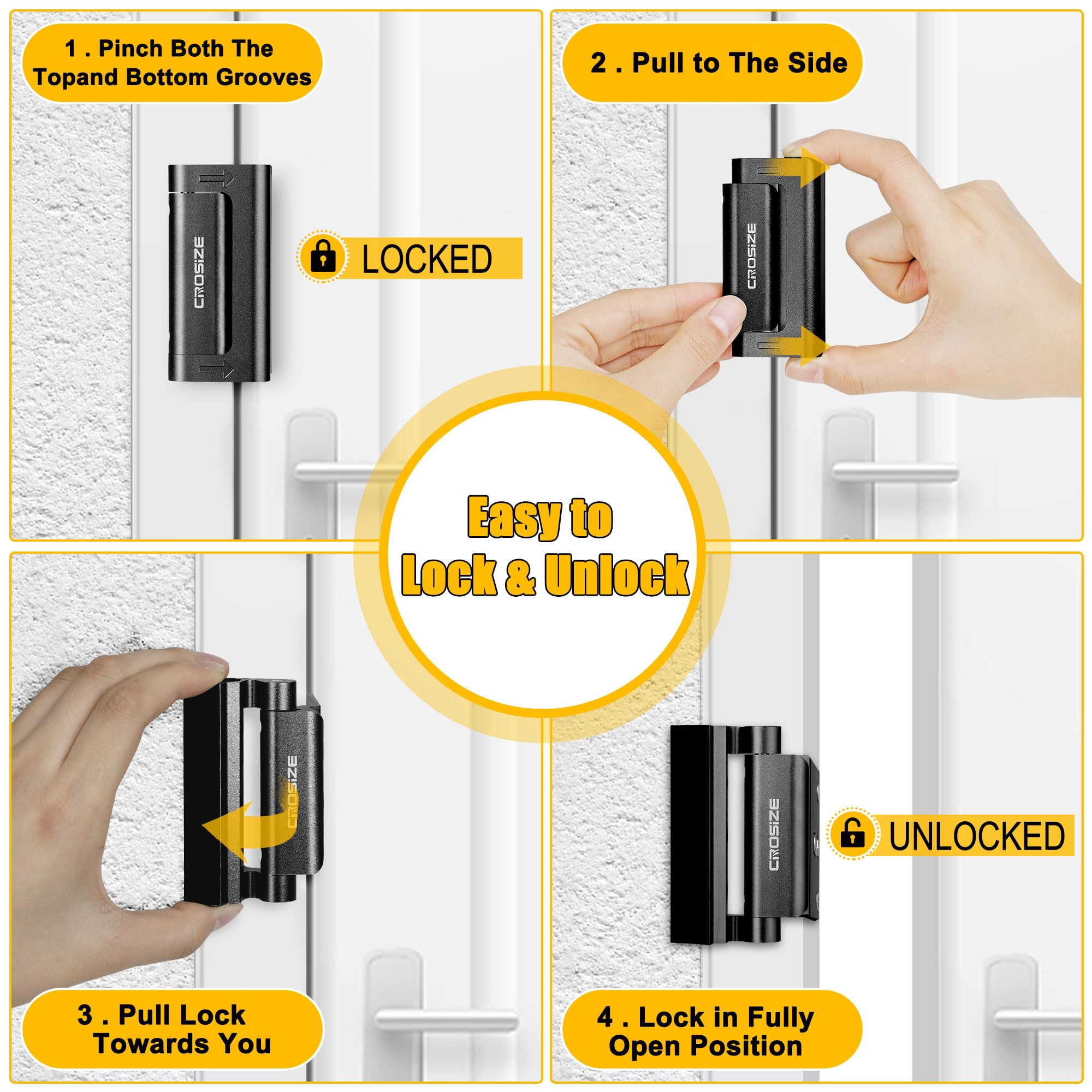 1 . Pinch Both The Topand Bottom Grooves

CROSIZE

LOCKED

2 . Pull to The Side

CROSIZE

Easy to Lock & Unlock

CROSIZE

3 . Pull Lock Towards You

CROSIZE

UNLOCKED

4 . Lock in Fully Open Position