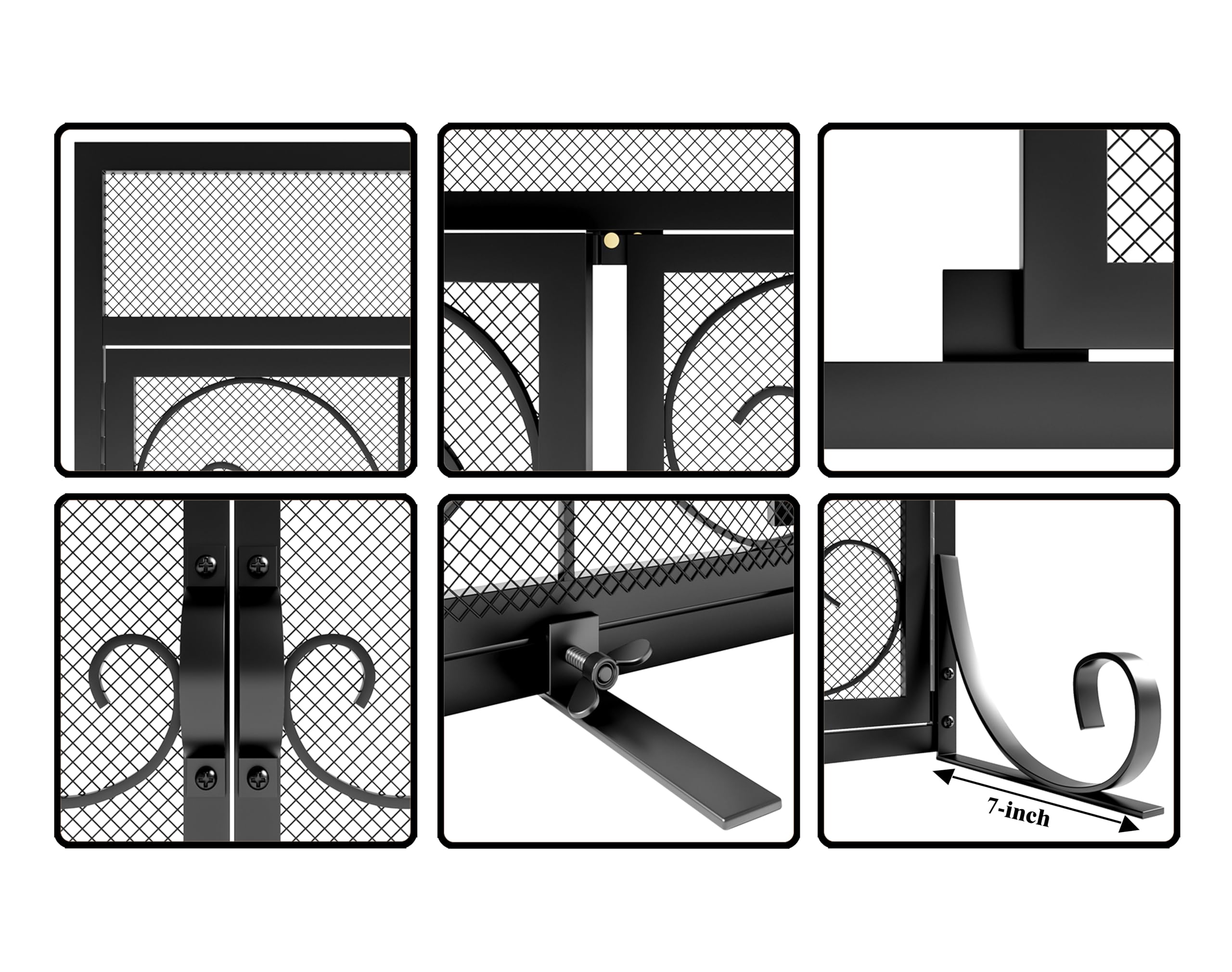 7-inch