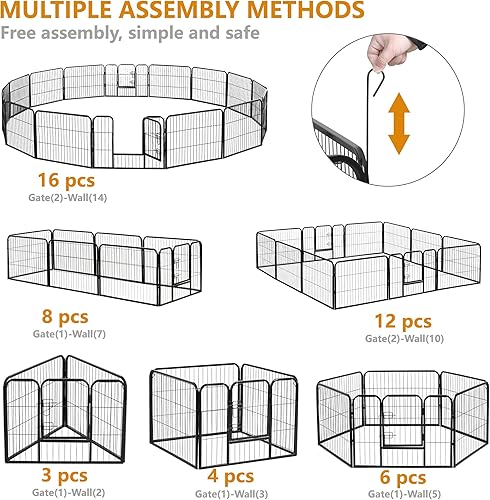 MULTIPLE ASSEMBLY METHODS

Free assembly, simple and safe

16 pcs
Gate(2)-Wall(14)

8 pcs
Gate(1)-Wall(7)

12 pcs
Gate(2)-Wall(10)

3 pcs
Gate(1)-Wall(2)

4 pcs
Gate(1)-Wall(3)

6 pcs
Gate(1)-Wall(5)