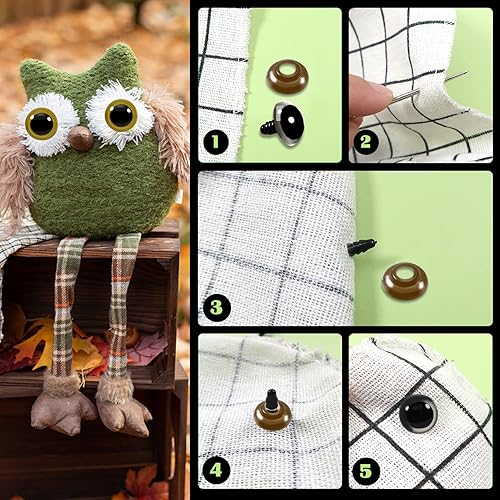 1
2
3
4
5