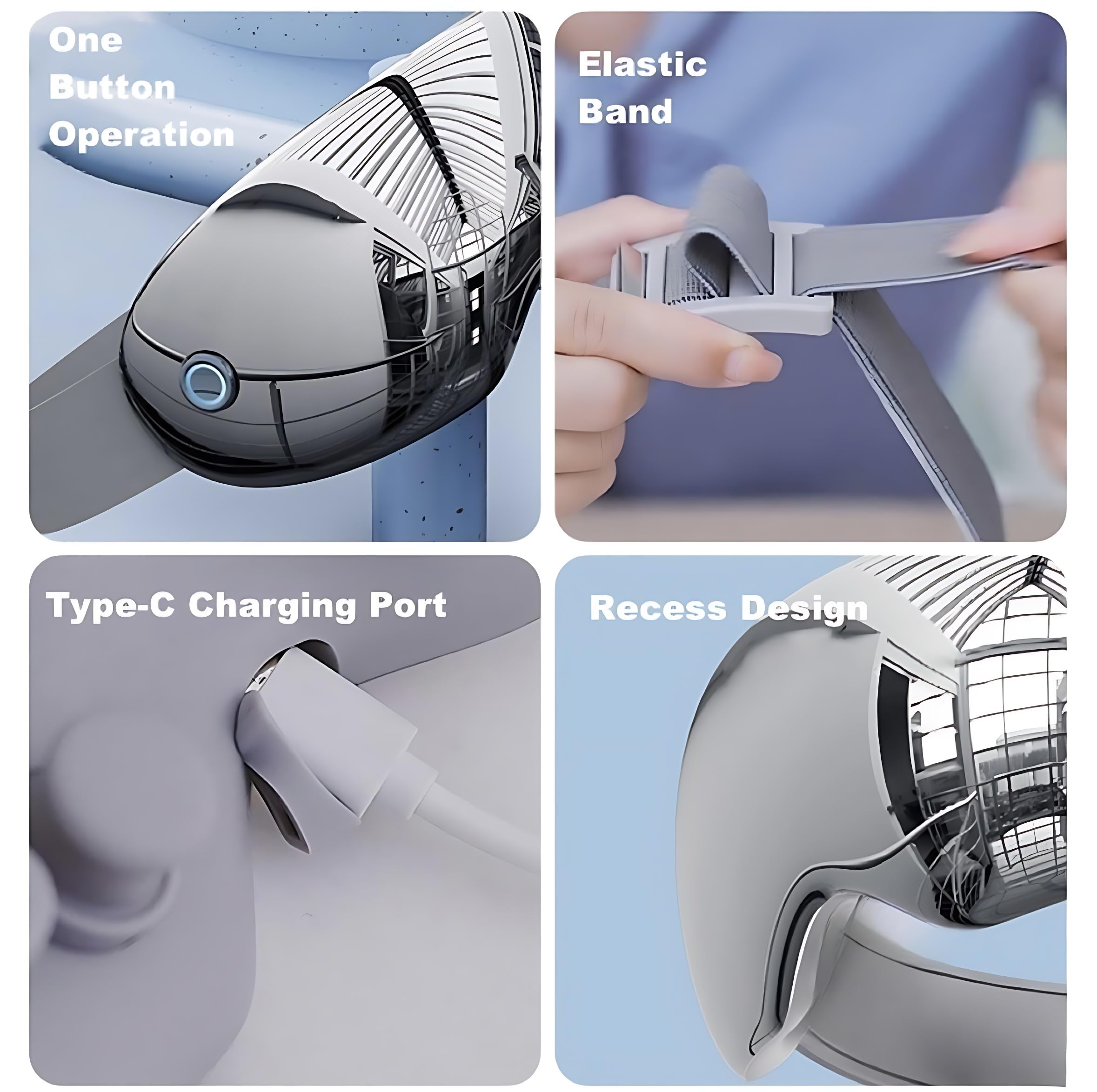 One Button Operation

Elastic Band

Type-C Charging Port

Recess Design