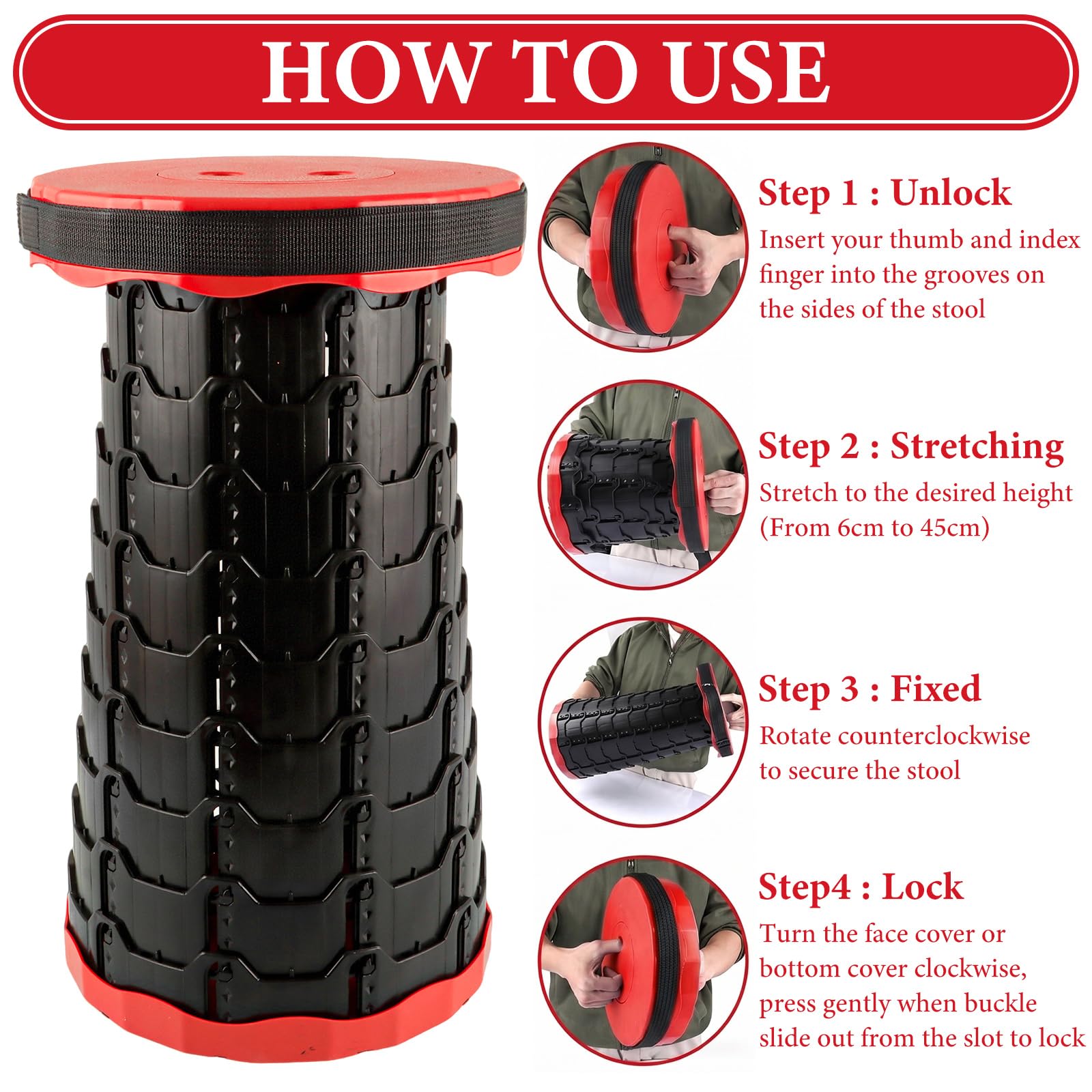 HOW TO USE

Step 1 : Unlock

Insert your thumb and index finger into the grooves on the sides of the stool

Step 2 : Stretching

Stretch to the desired height (From 6cm to 45cm)

Step 3 : Fixed

Rotate counterclockwise to secure the stool

Step4 : Lock

Turn the face cover or bottom cover clockwise, press gently when buckle slide out from the slot to lock