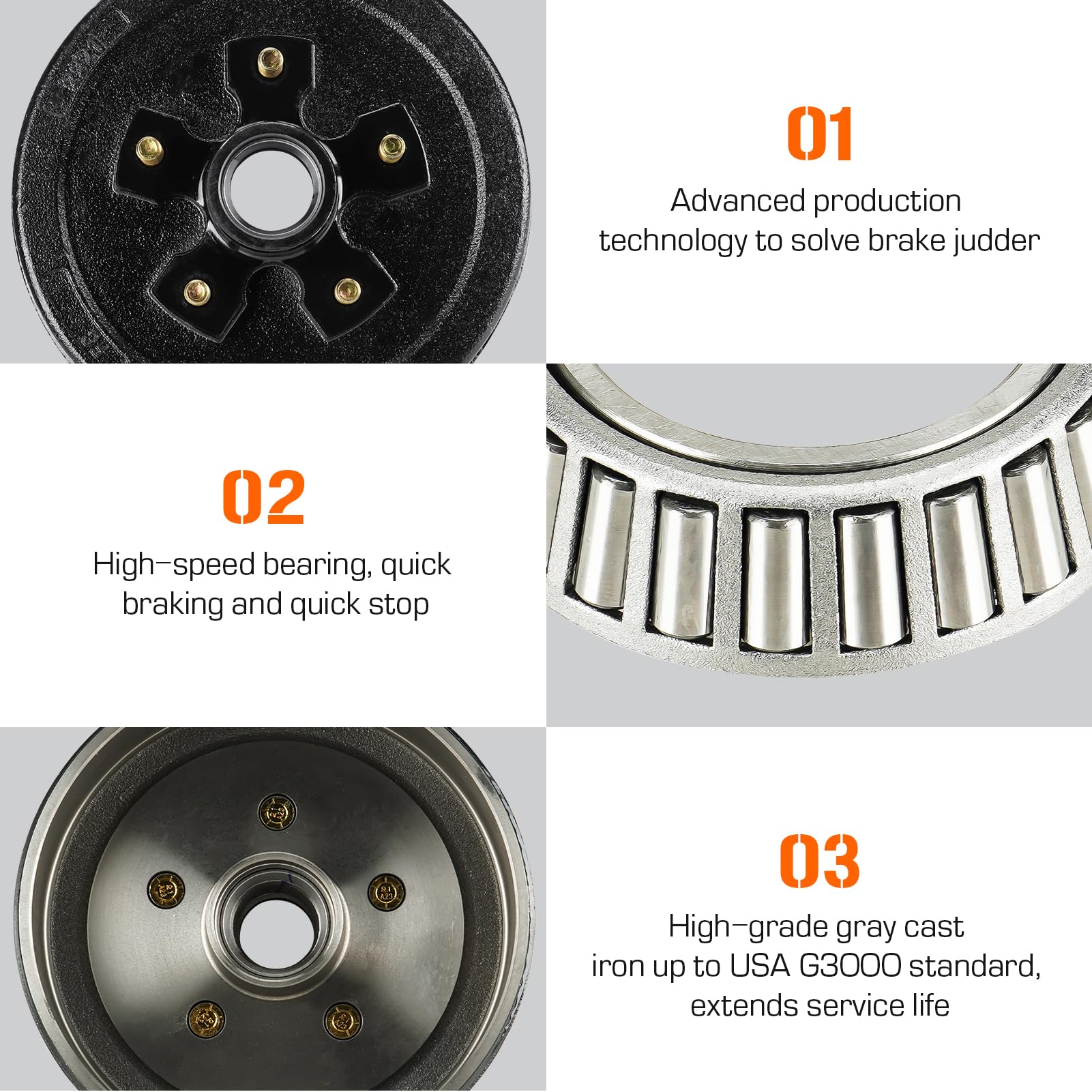 01

Advanced production technology to solve brake judder

02

High-speed bearing, quick braking and quick stop

03

High-grade gray cast iron up to USA G3000 standard, extends service life