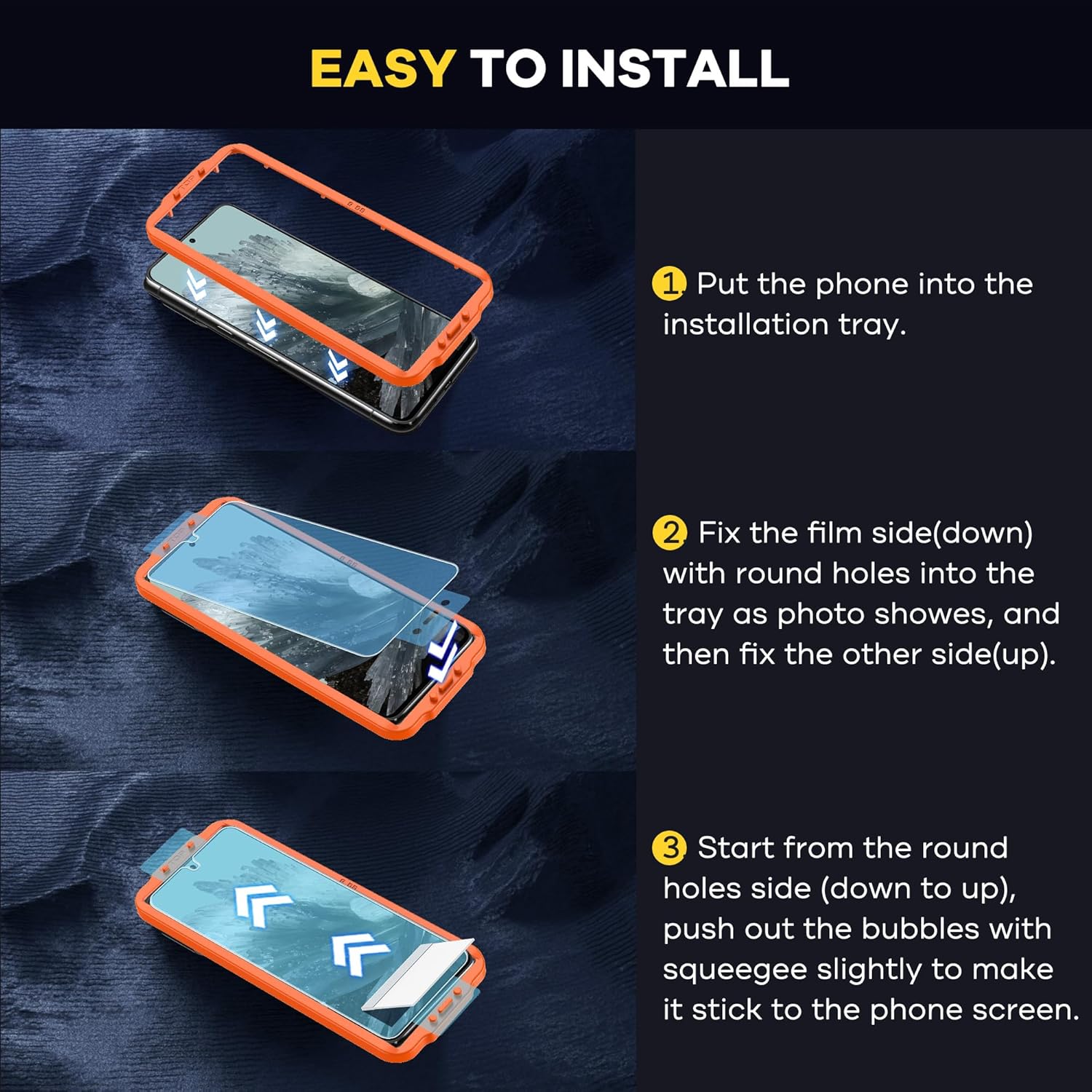 EASY TO INSTALL

1 Put the phone into the installation tray.

2 Fix the film side(down) with round holes into the tray as photo showes, and then fix the other side(up).

3 Start from the round holes side (down to up), push out the bubbles with squeegee slightly to make it stick to the phone screen.