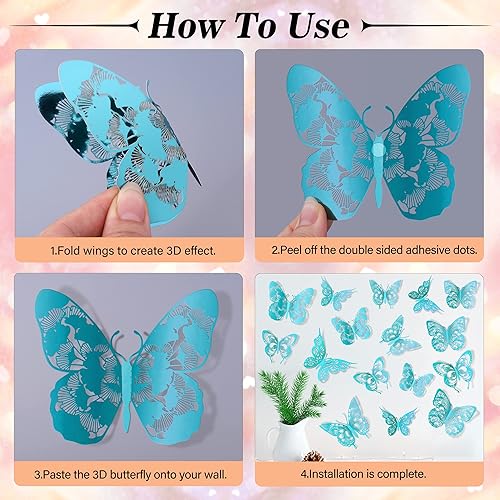 How To Use

1.Fold wings to create 3D effect.

2.Peel off the double sided adhesive dots.

3.Paste the 3D butterfly onto your wall.

4.Installation is complete.