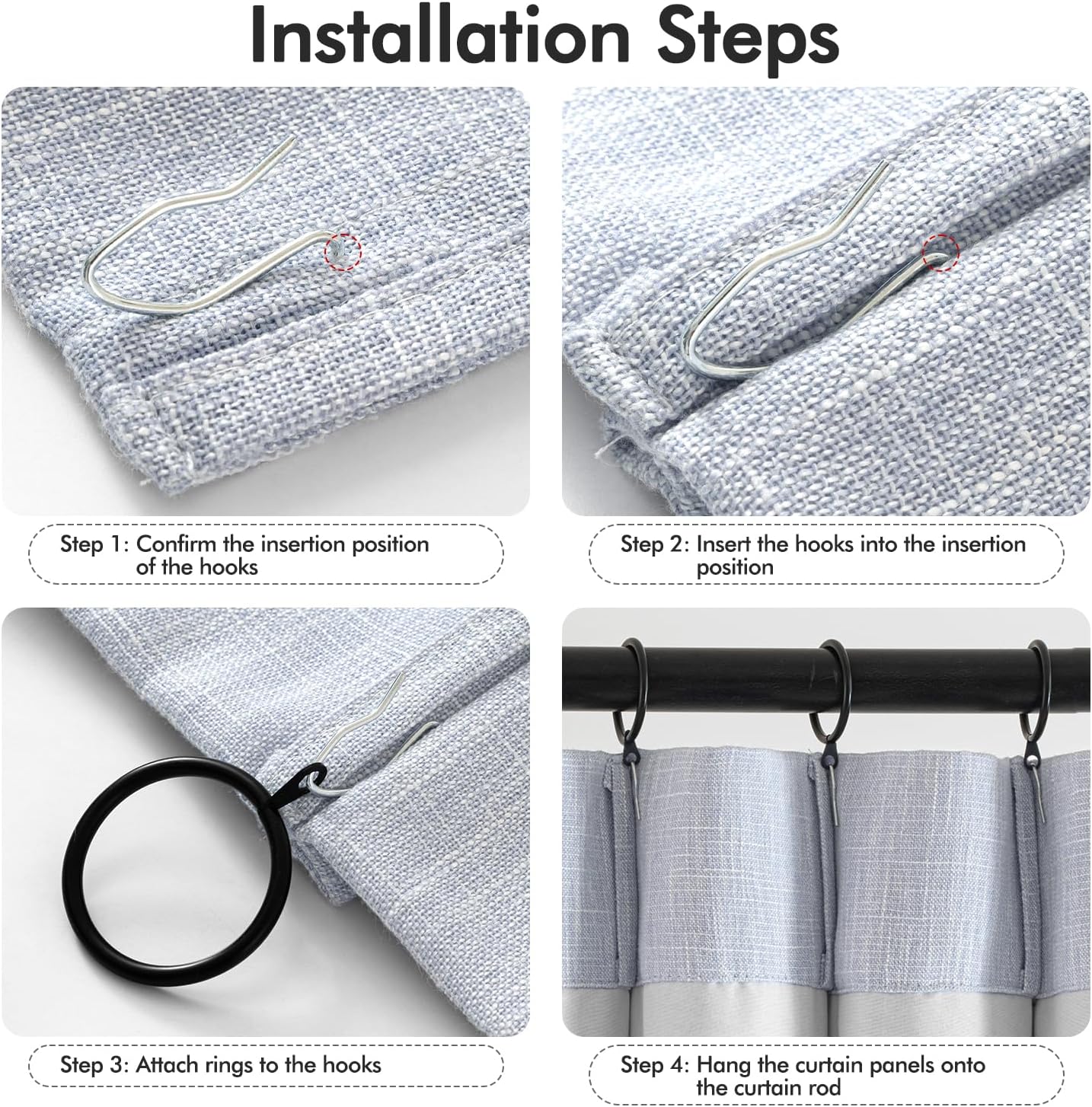 Installation Steps

Step 1: Confirm the insertion position of the hooks

Step 2: Insert the hooks into the insertion position

Step 3: Attach rings to the hooks

Step 4: Hang the curtain panels onto the curtain rod