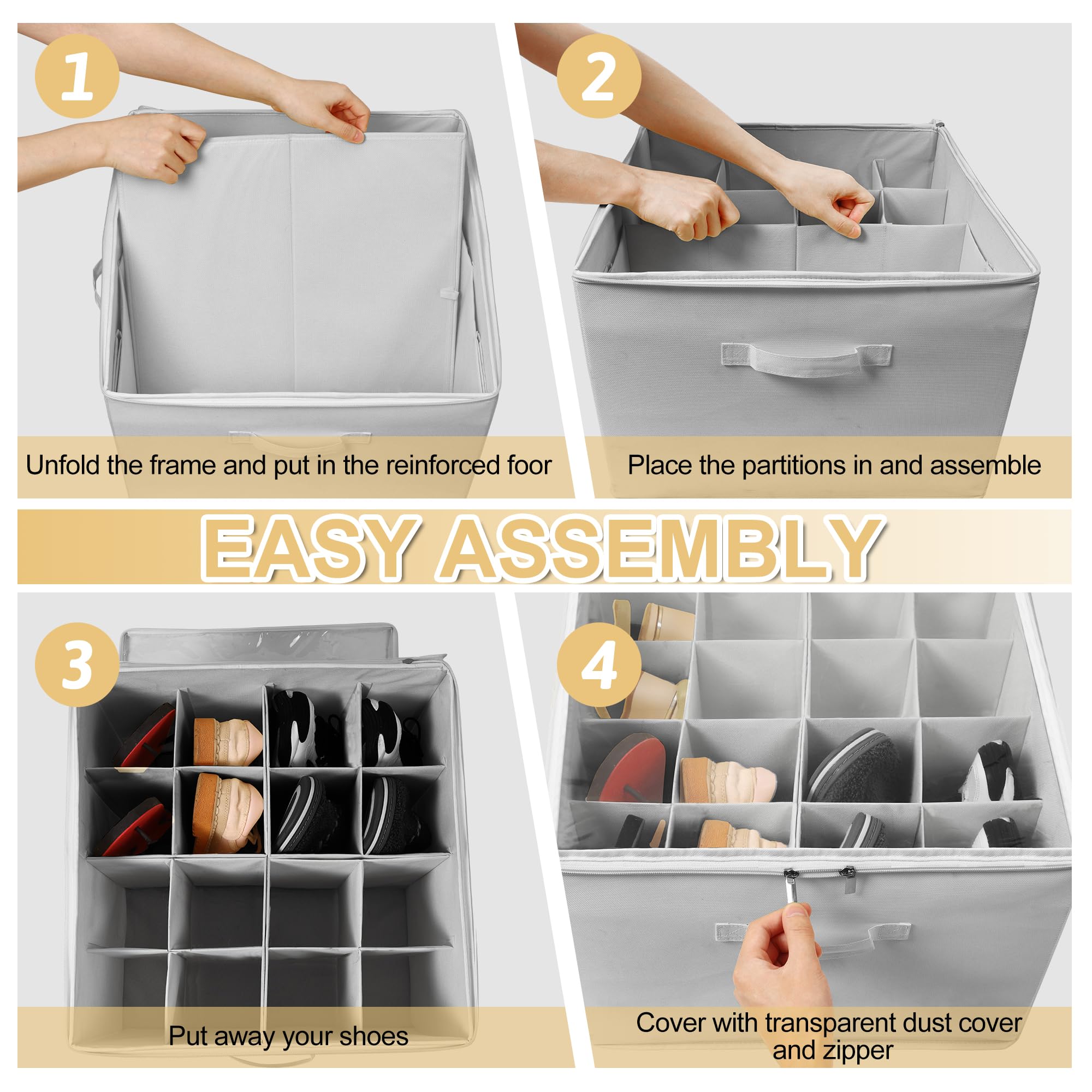 1

Unfold the frame and put in the reinforced foor

2

Place the partitions in and assemble

EASY ASSEMBLY

3

Put away your shoes

4

Cover with transparent dust cover and zipper