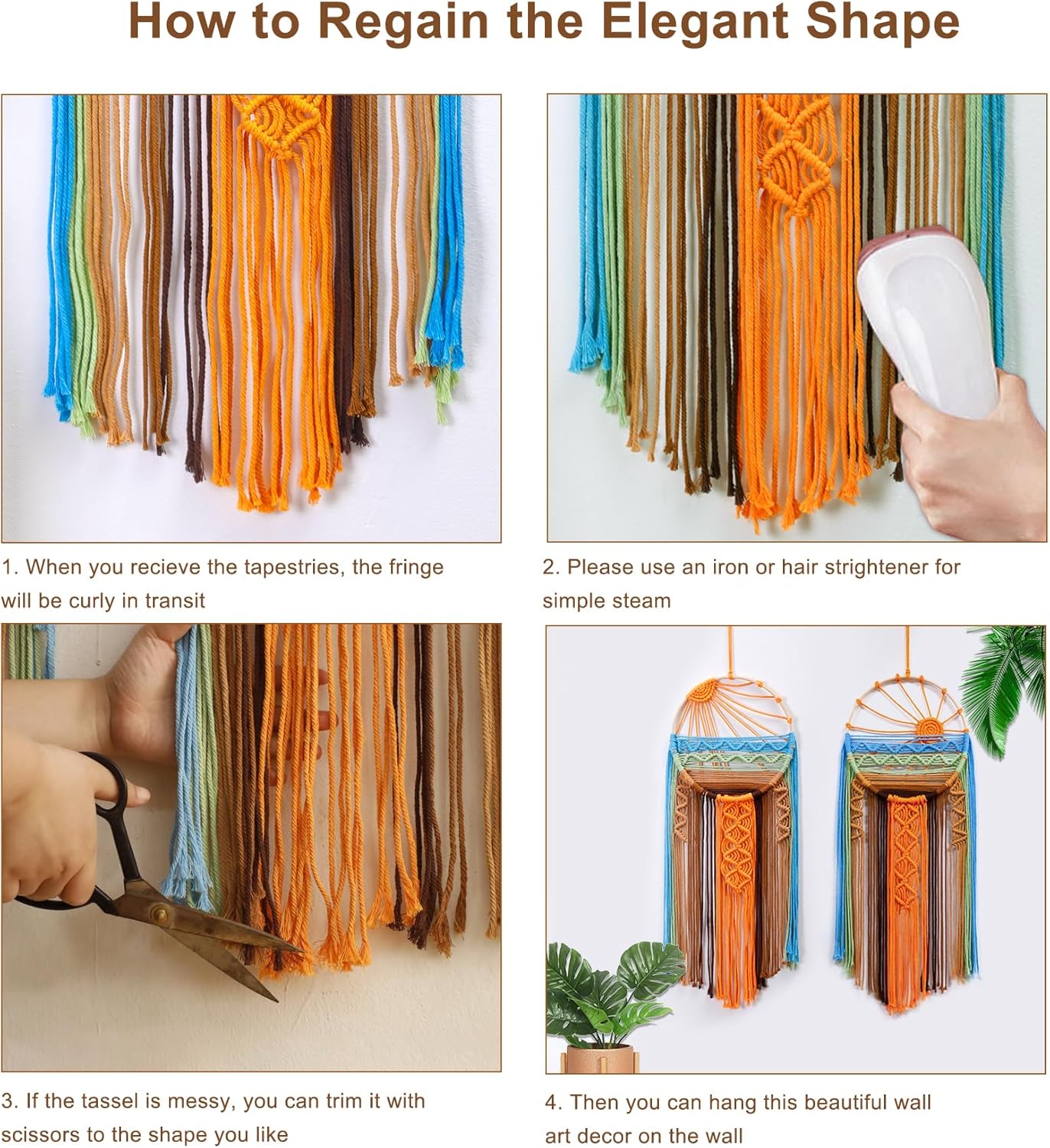 How to Regain the Elegant Shape

1. When you recieve the tapestries, the fringe will be curly in transit

2. Please use an iron or hair strightener for simple steam

3. If the tassel is messy, you can trim it with scissors to the shape you like

4. Then you can hang this beautiful wall art decor on the wall