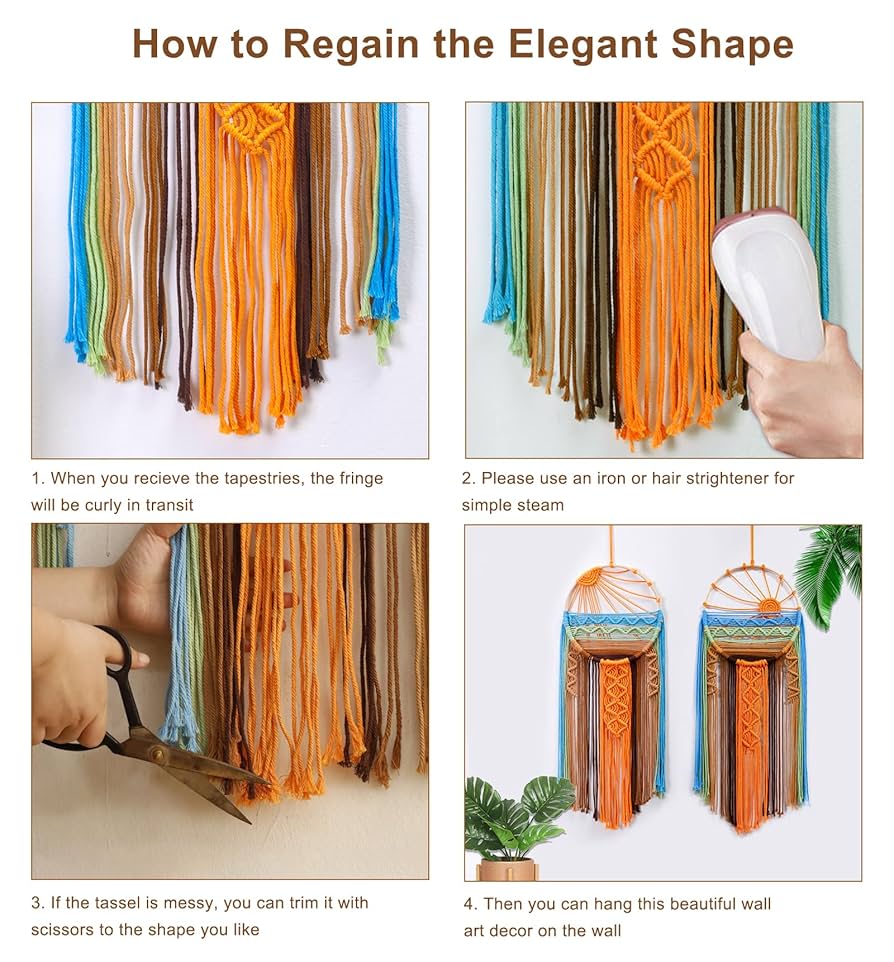 How to Regain the Elegant Shape

1. When you recieve the tapestries, the fringe will be curly in transit

2. Please use an iron or hair strightener for simple steam

3. If the tassel is messy, you can trim it with scissors to the shape you like

4. Then you can hang this beautiful wall art decor on the wall