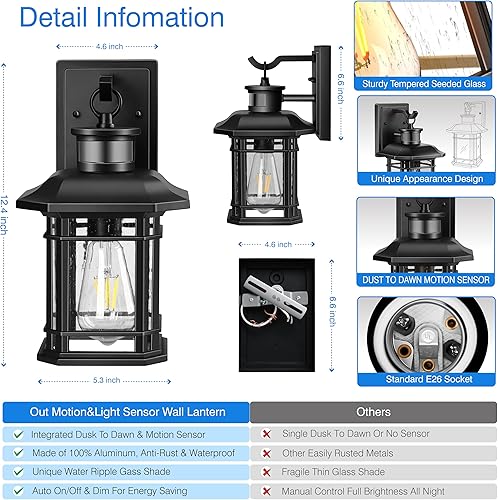 Detail Infomation

4.6 inch

12.4 inch

5.3 inch

6.6 inch

4.6 inch

6.6 inch

Sturdy Tempered Seeded Glass

Unique Appearance Design

DUST TO DAWN MOTION SENSOR

Standard E26 Socket

| Out Motion&Light Sensor Wall Lantern | Others |
|---|---|
| Integrated Dusk To Dawn & Motion Sensor | Single Dusk To Dawn Or No Sensor |
| Made of 100% Aluminum, Anti-Rust & Waterproof | Other Easily Rusted Metals |
| Unique Water Ripple Gass Shade | Fragile Thin Glass Shade |
| Auto On/Off & Dim For Energy Saving | Manual Control Full Brightness All Night |