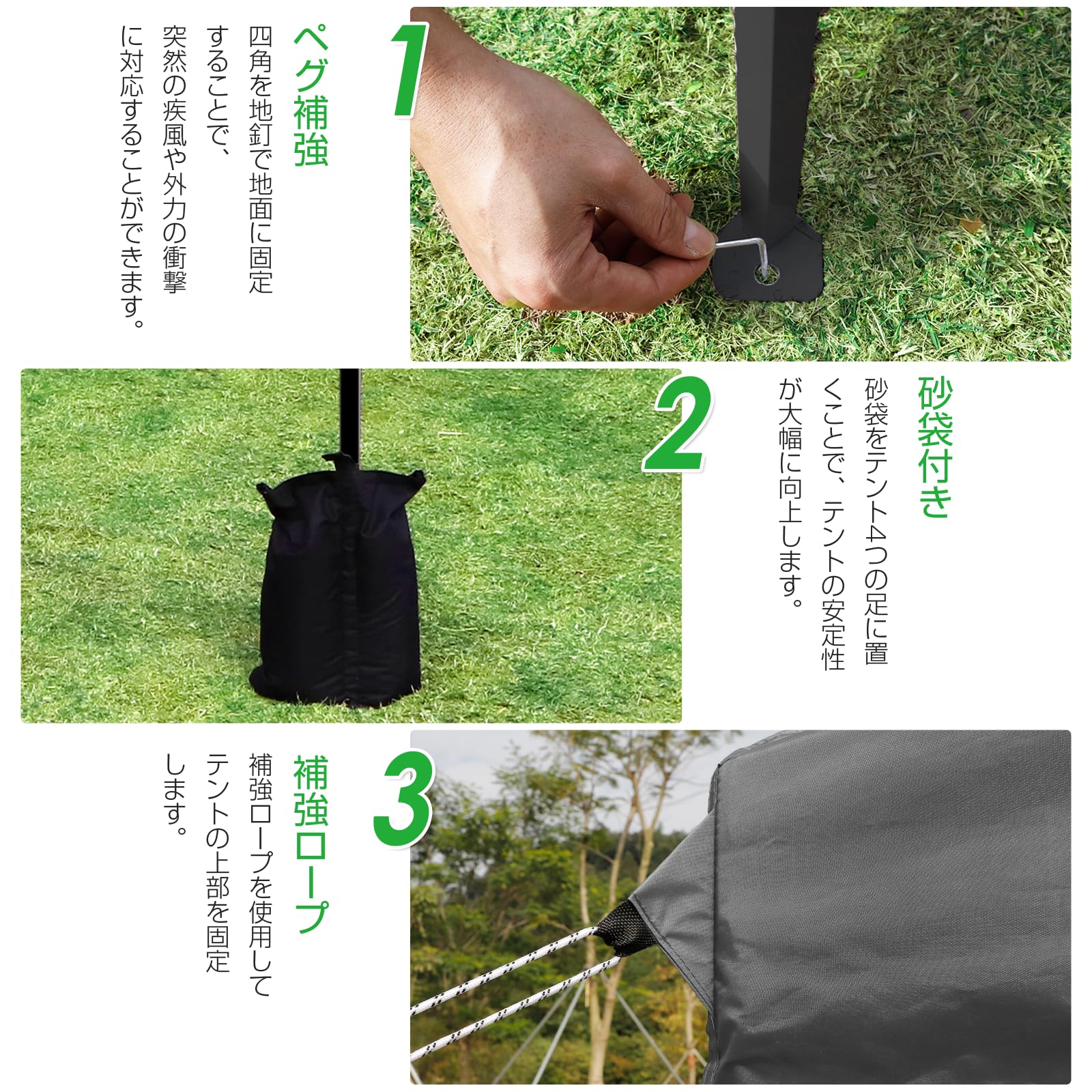 1

ペグ補強

四角を地釘で地面に固定することで、突然の疾風や外力の衝撃に対応することができます。

2

砂袋付き

砂袋をテント4つの足に置くことで、テントの安定性が大幅に向上します。

3

補強ロープ

補強ロープを使用してテントの上部を固定します。