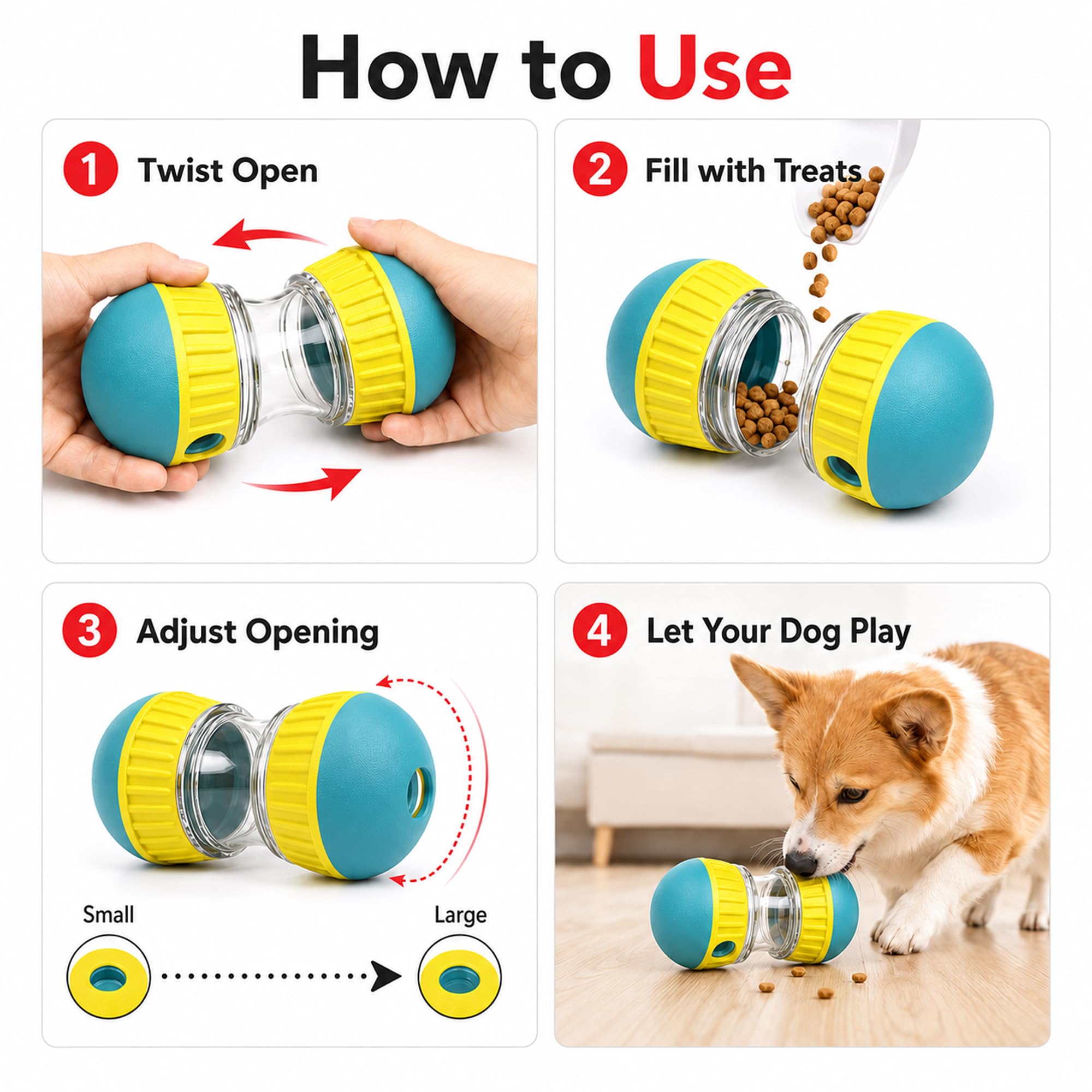 How to Use

1 Twist Open

2 Fill with Treats

3 Adjust Opening

Small

Large

4 Let Your Dog Play