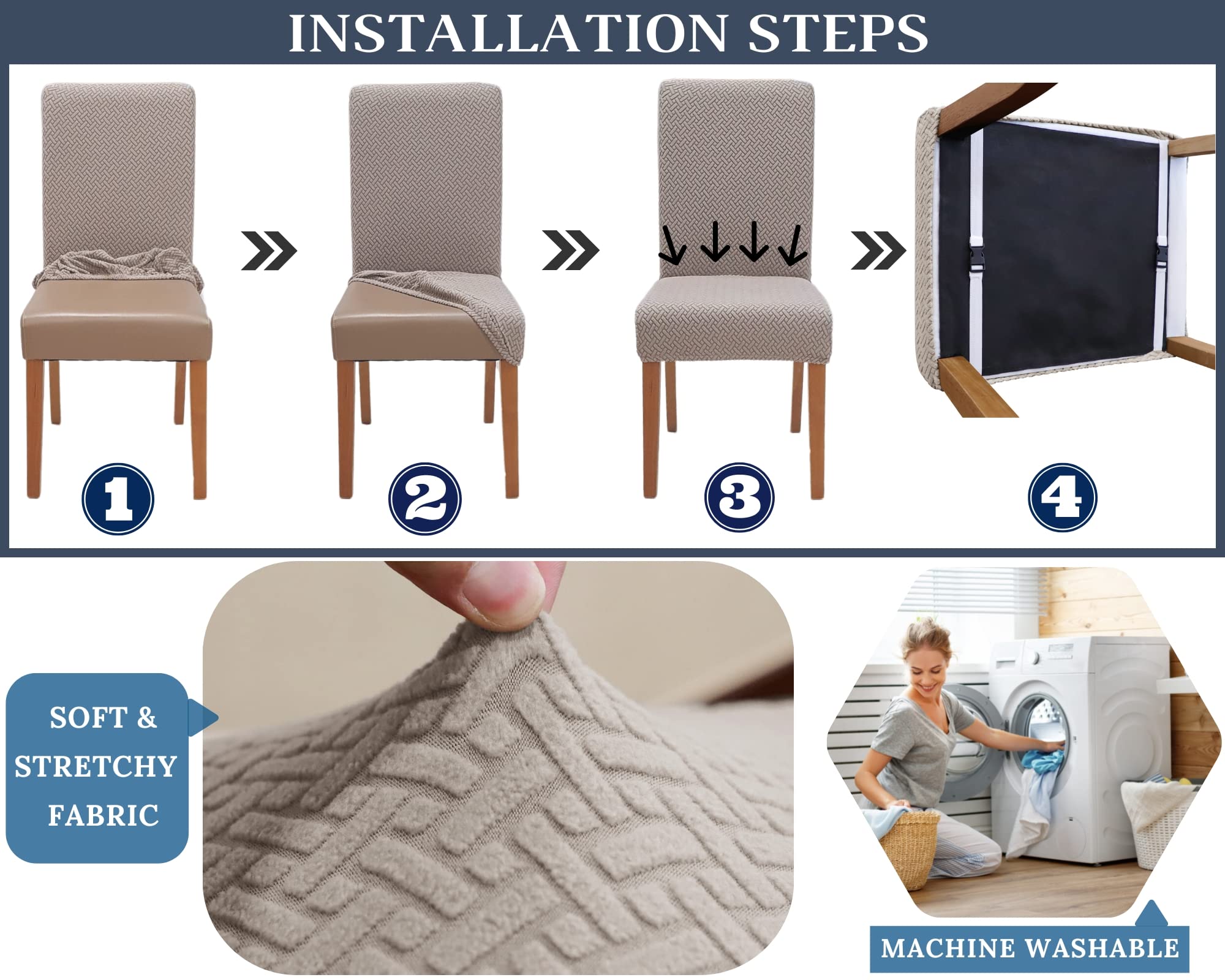 INSTALLATION STEPS

1

2

3

4

SOFT & STRETCHY FABRIC

MACHINE WASHABLE