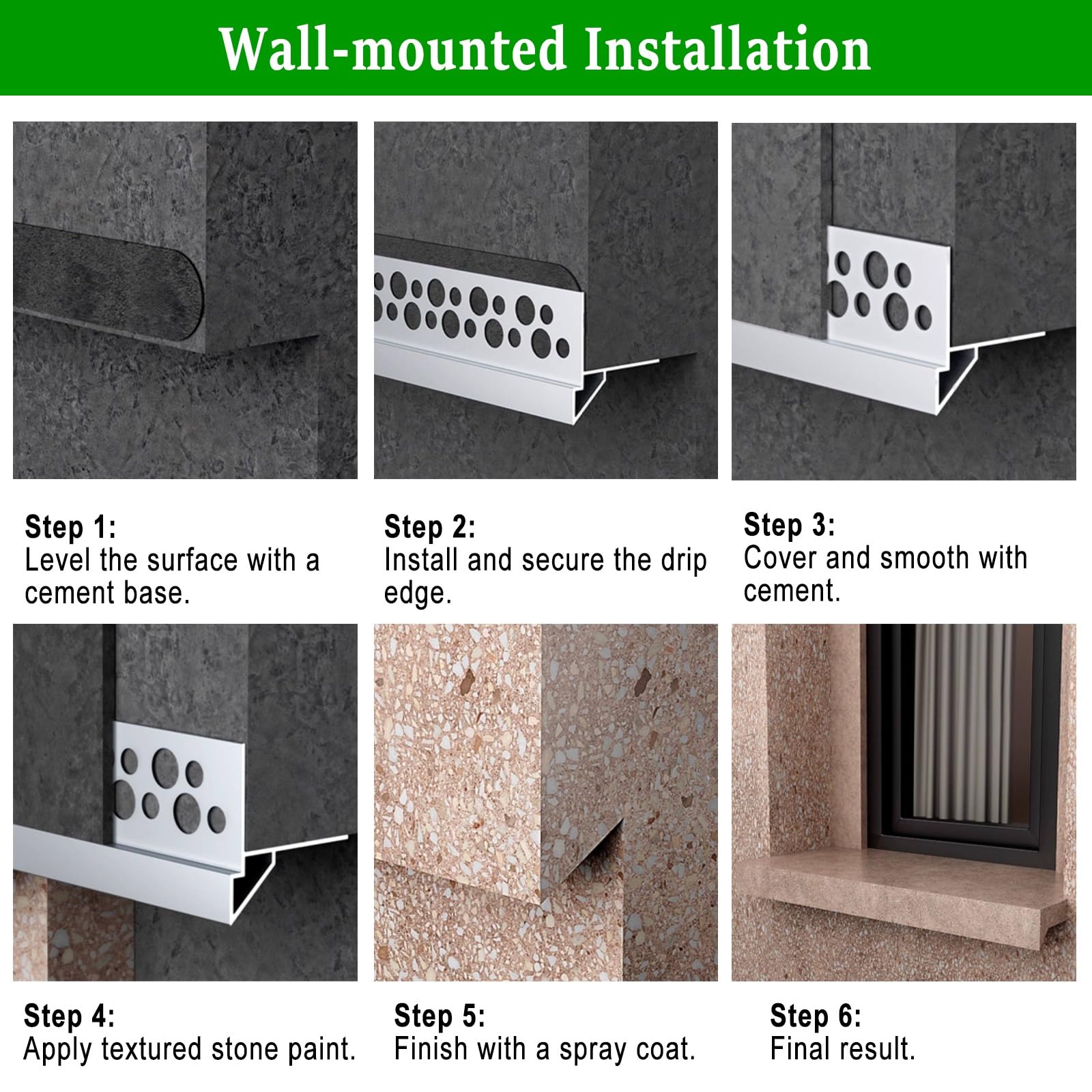 Wall-mounted Installation

Step 1:
Level the surface with a cement base.

Step 2:
Install and secure the drip edge.

Step 3:
Cover and smooth with cement.

Step 4:
Apply textured stone paint.

Step 5:
Finish with a spray coat.

Step 6:
Final result.