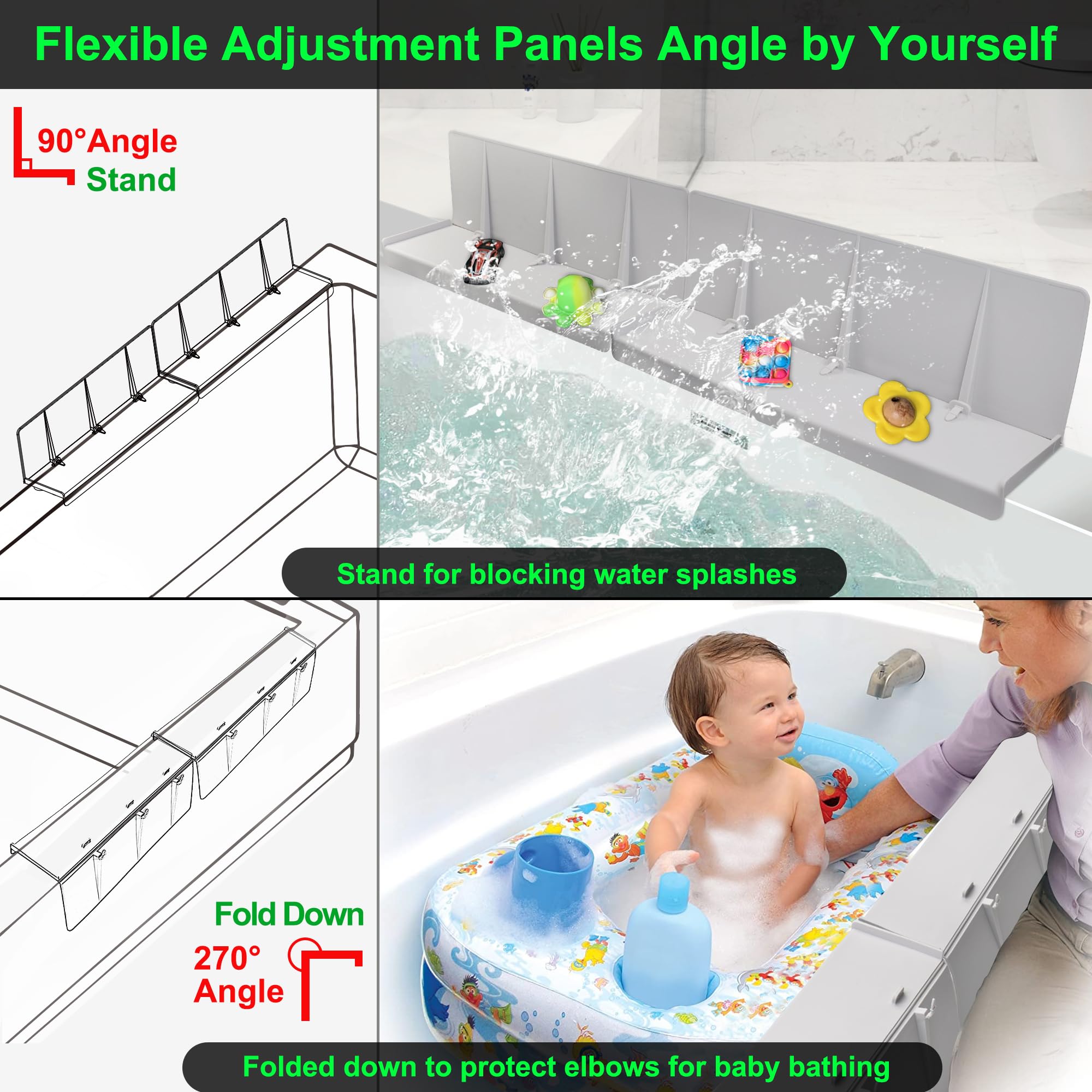 Flexible Adjustment Panels Angle by Yourself

90°Angle
Stand

Stand for blocking water splashes

Fold Down
270°
Angle

Folded down to protect elbows for baby bathing