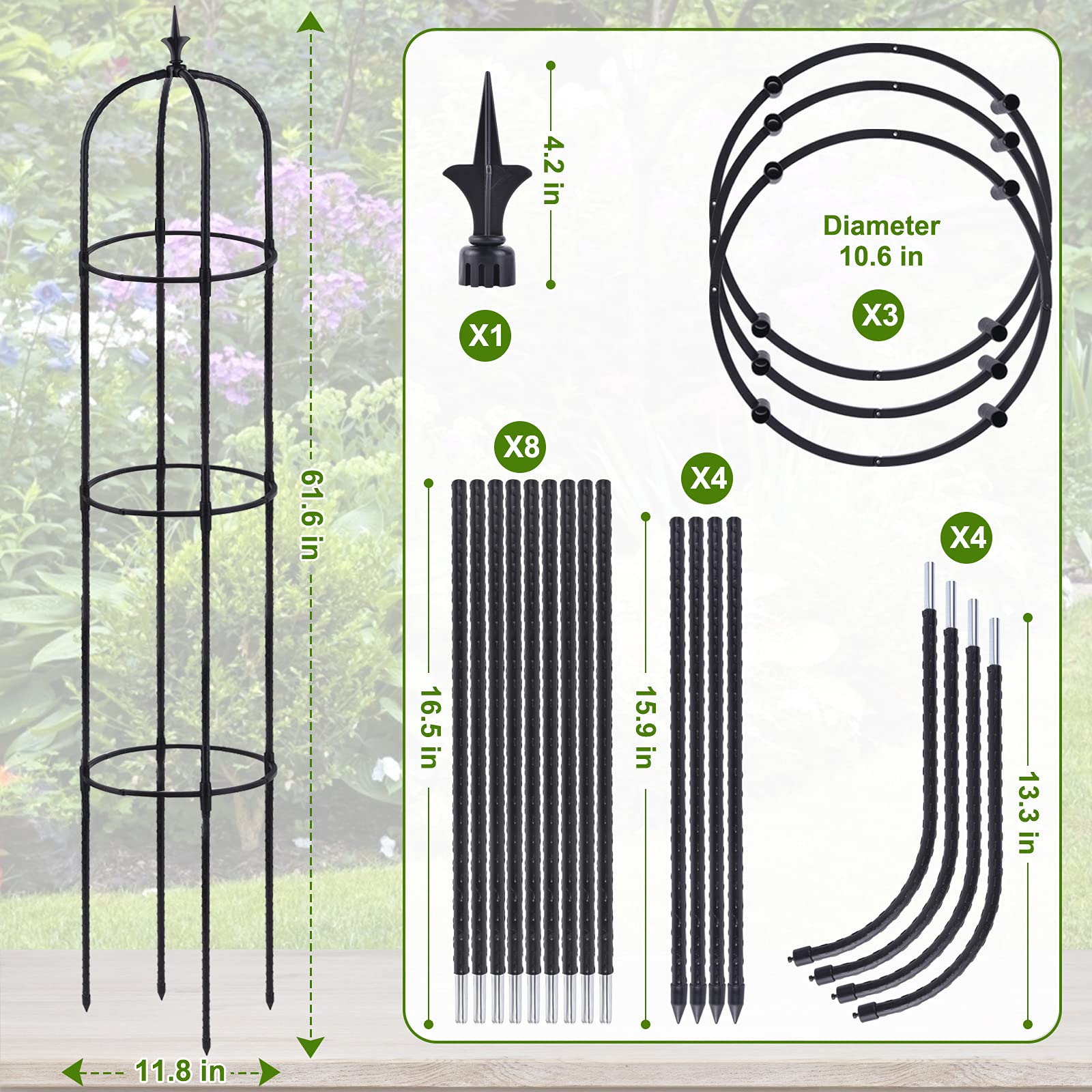 61.6 in

11.8 in

4.2 in

X1

Diameter
10.6 in

X3

X8

16.5 in

X4

15.9 in

X4

13.3 in