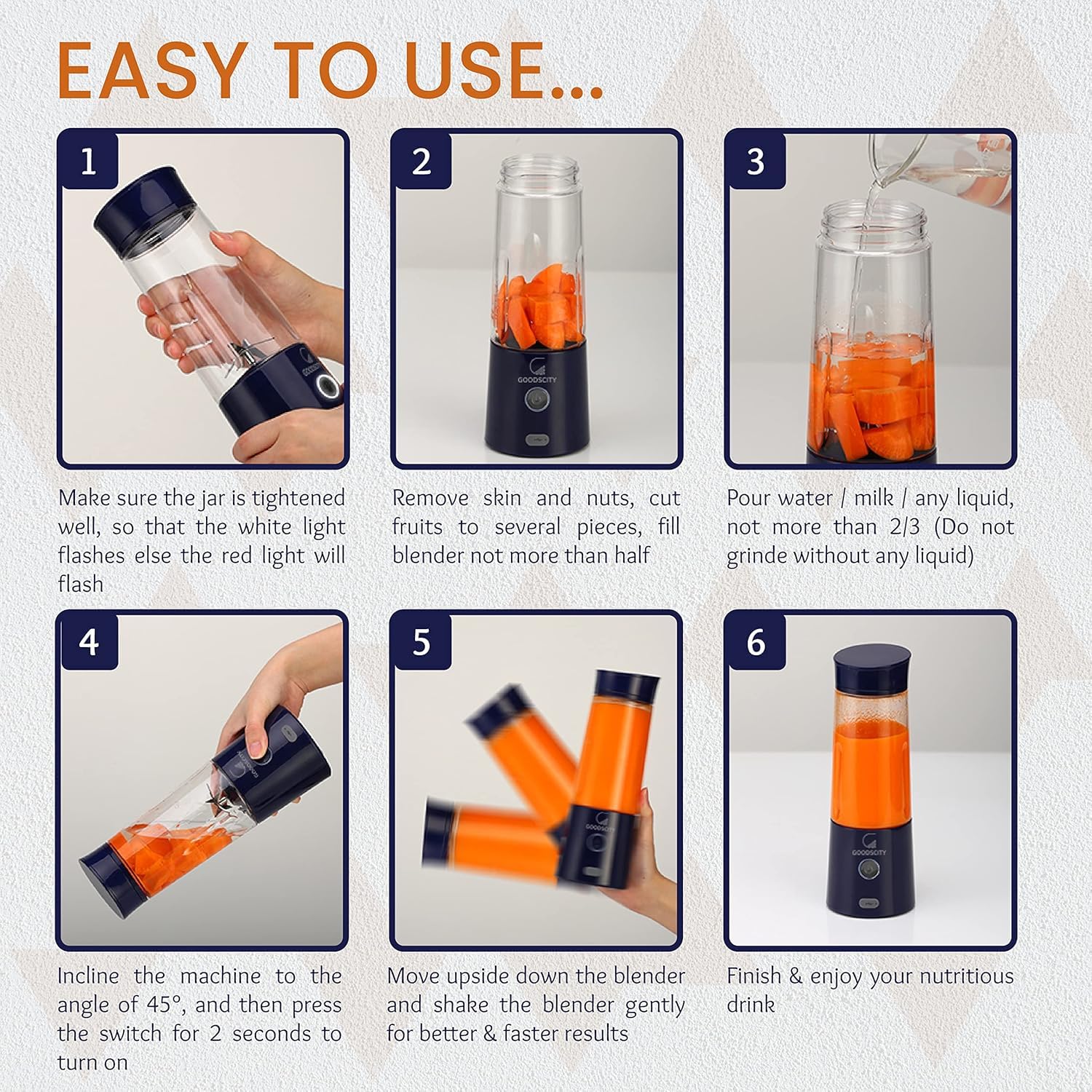 EASY TO USE...

1

GOODSCITY

Make sure the jar is tightened well, so that the white light flashes else the red light will flash

2

GOODSCITY

Remove skin and nuts, cut fruits to several pieces, fill blender not more than half

3

Pour water / milk / any liquid, not more than 2/3 (Do not grinde without any liquid)

4

GOODSCITY

Incline the machine to the angle of 45°, and then press the switch for 2 seconds to turn on

5

GOODSCITY

Move upside down the blender and shake the blender gently for better & faster results

6

GOODSCITY

Finish & enjoy your nutritious drink