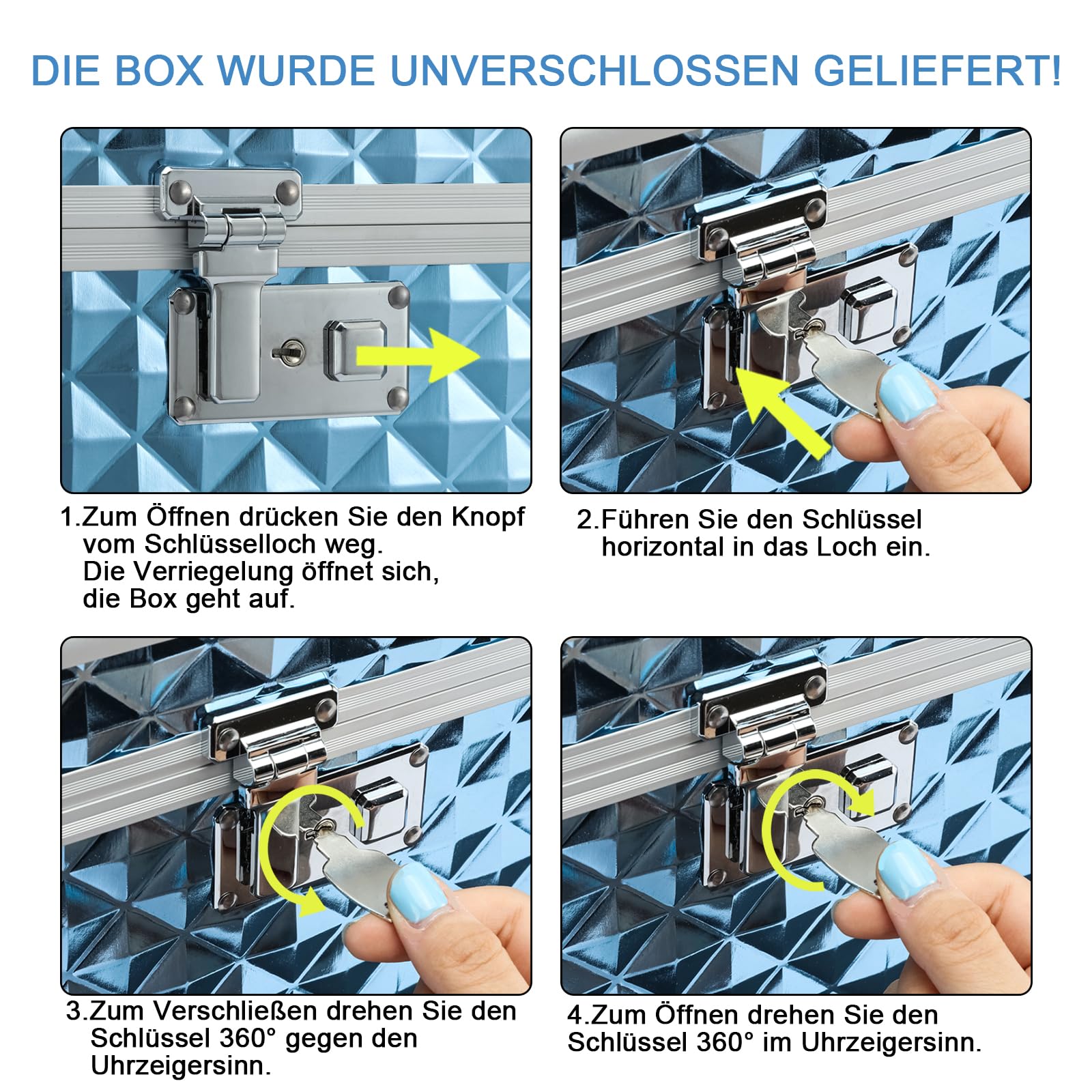 DIE BOX WURDE UNVERSCHLOSSEN GELIEFERT!

1.Zum Öffnen drücken Sie den Knopf vom Schlüsselloch weg. Die Verriegelung öffnet sich, die Box geht auf.

2.Führen Sie den Schlüssel horizontal in das Loch ein.

3.Zum Verschließen drehen Sie den Schlüssel 360° gegen den Uhrzeigersinn.

4.Zum Öffnen drehen Sie den Schlüssel 360° im Uhrzeigersinn.