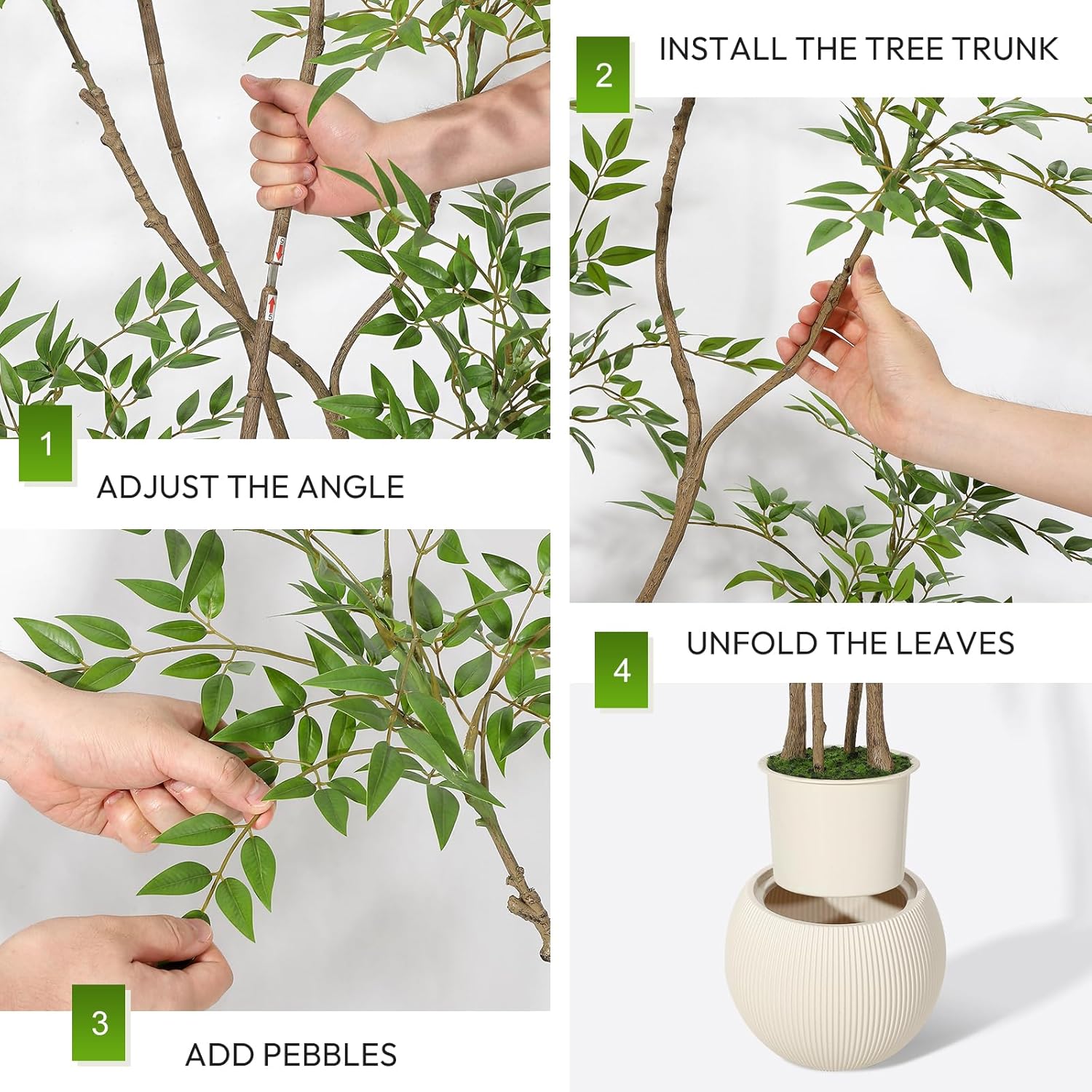 2

INSTALL THE TREE TRUNK

5

5

1

ADJUST THE ANGLE

4

UNFOLD THE LEAVES

3

ADD PEBBLES