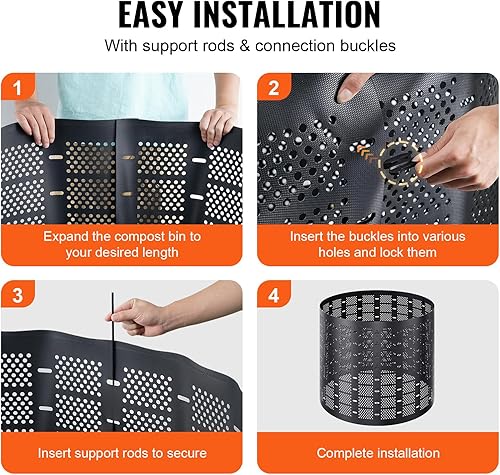 EASY INSTALLATION
With support rods & connection buckles

1
Expand the compost bin to your desired length

2
Insert the buckles into various holes and lock them

3
Insert support rods to secure

4
Complete installation