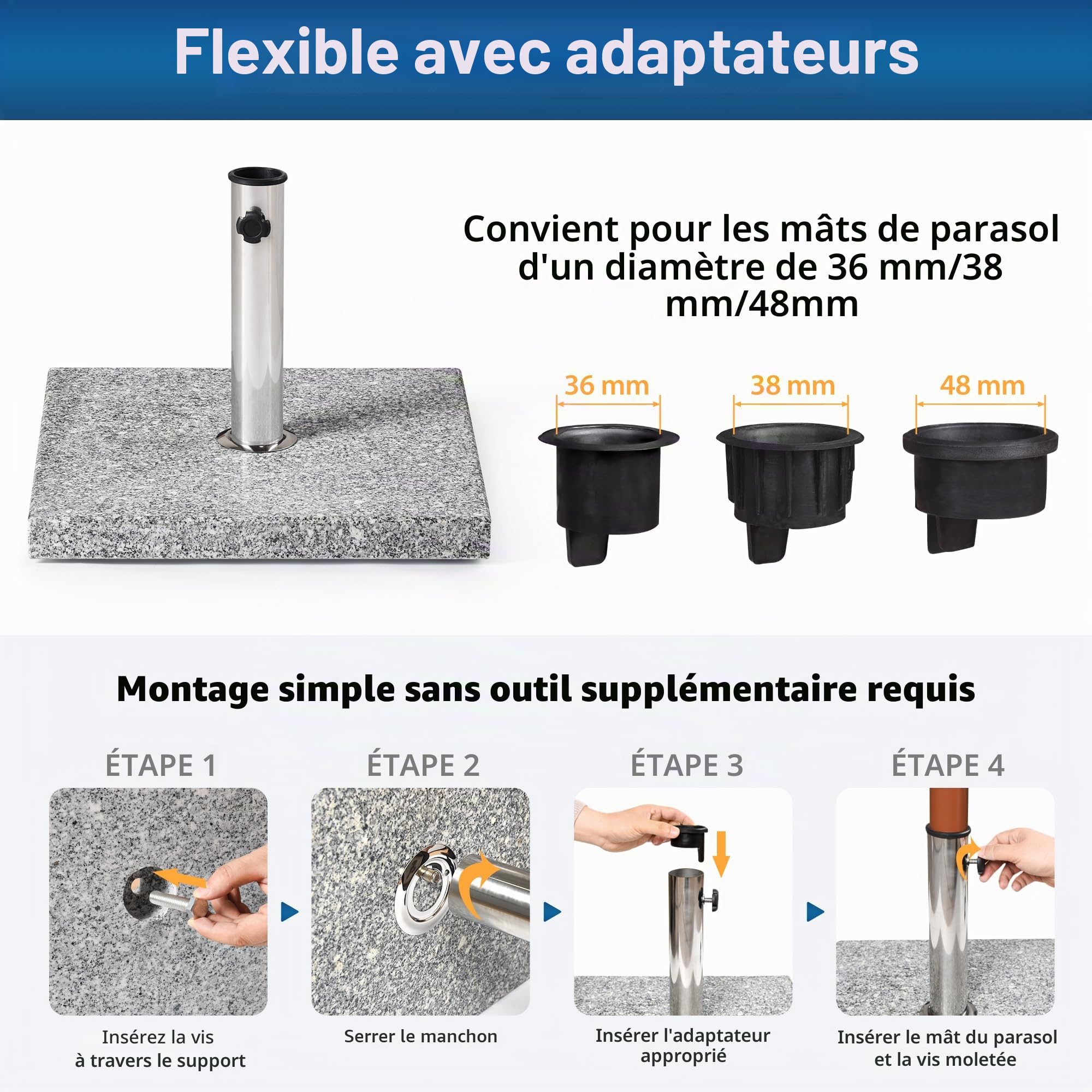 Flexible avec adaptateurs

Convient pour les mâts de parasol d'un diamètre de 36 mm/38 mm/48mm

36 mm

38 mm

48 mm

Montage simple sans outil supplémentaire requis

ÉTAPE 1

Insérez la vis à travers le support

ÉTAPE 2

Serrer le manchon

ÉTAPE 3

Insérer l'adaptateur approprié

ÉTAPE 4

Insérer le mât du parasol et la vis moletée