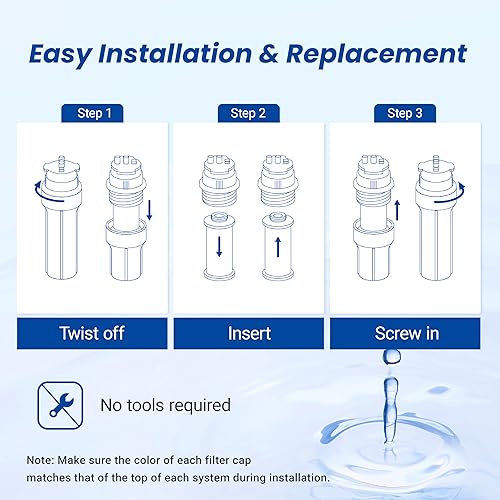 Easy Installation & Replacement

Step 1

Twist off

Step 2

Insert

Step 3

Screw in

No tools required

Note: Make sure the color of each filter cap matches that of the top of each system during installation.