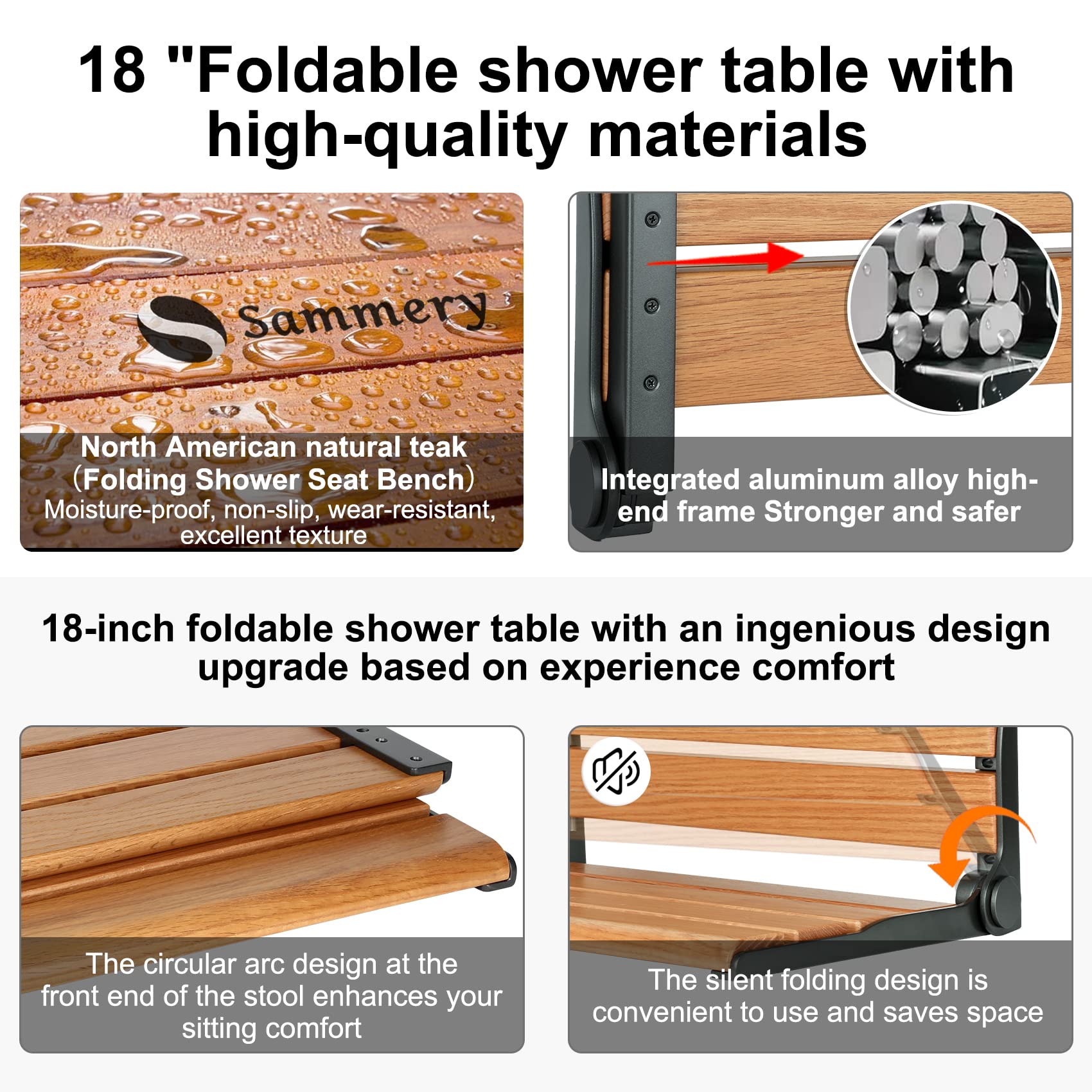 18 "Foldable shower table with high-quality materials

Sammery

North American natural teak (Folding Shower Seat Bench) Moisture-proof, non-slip, wear-resistant, excellent texture

Integrated aluminum alloy high-end frame Stronger and safer

18-inch foldable shower table with an ingenious design upgrade based on experience comfort

The circular arc design at the front end of the stool enhances your sitting comfort

The silent folding design is convenient to use and saves space