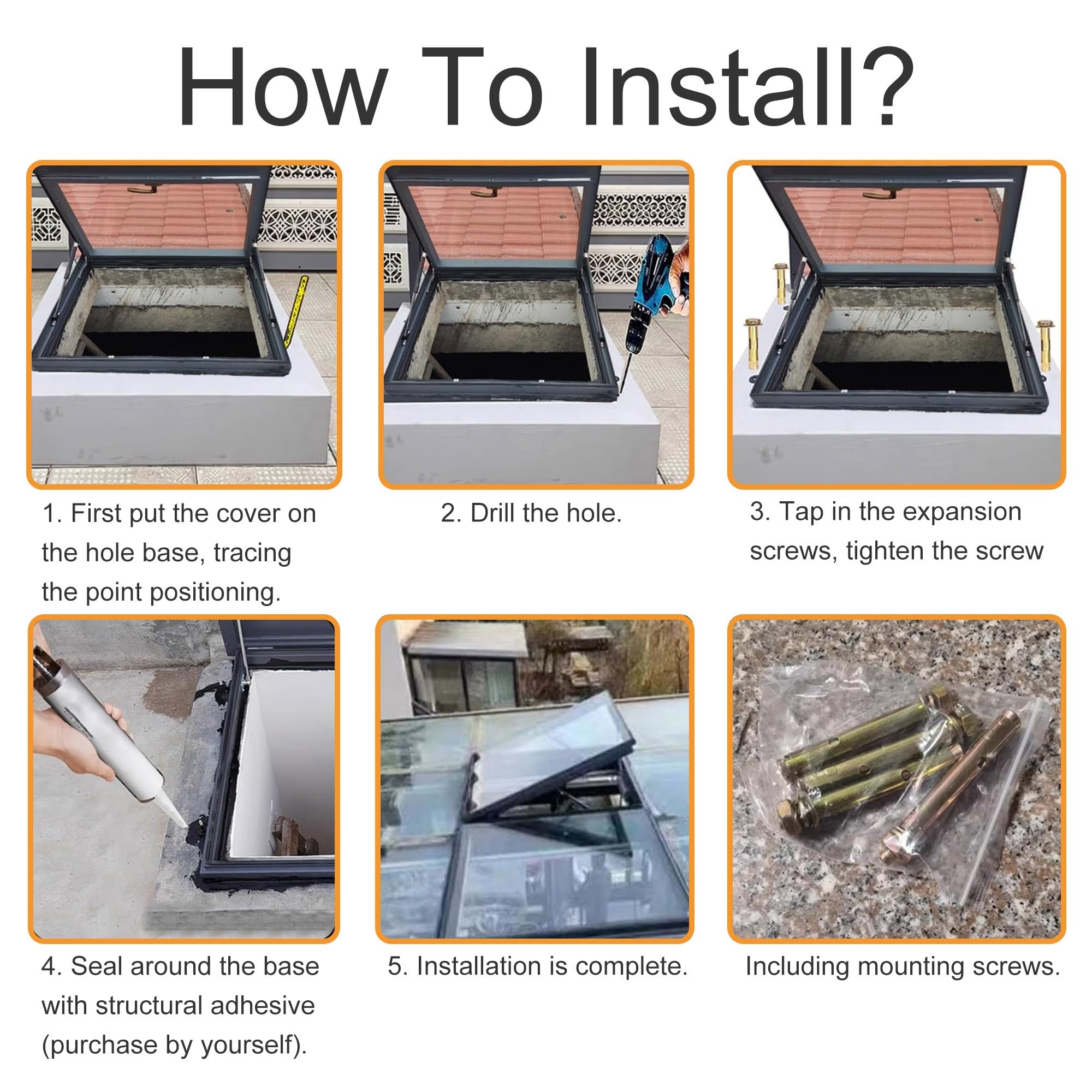 How To Install?

1. First put the cover on the hole base, tracing the point positioning.

2. Drill the hole.

3. Tap in the expansion screws, tighten the screw

4. Seal around the base with structural adhesive (purchase by yourself).

5. Installation is complete.

Including mounting screws.