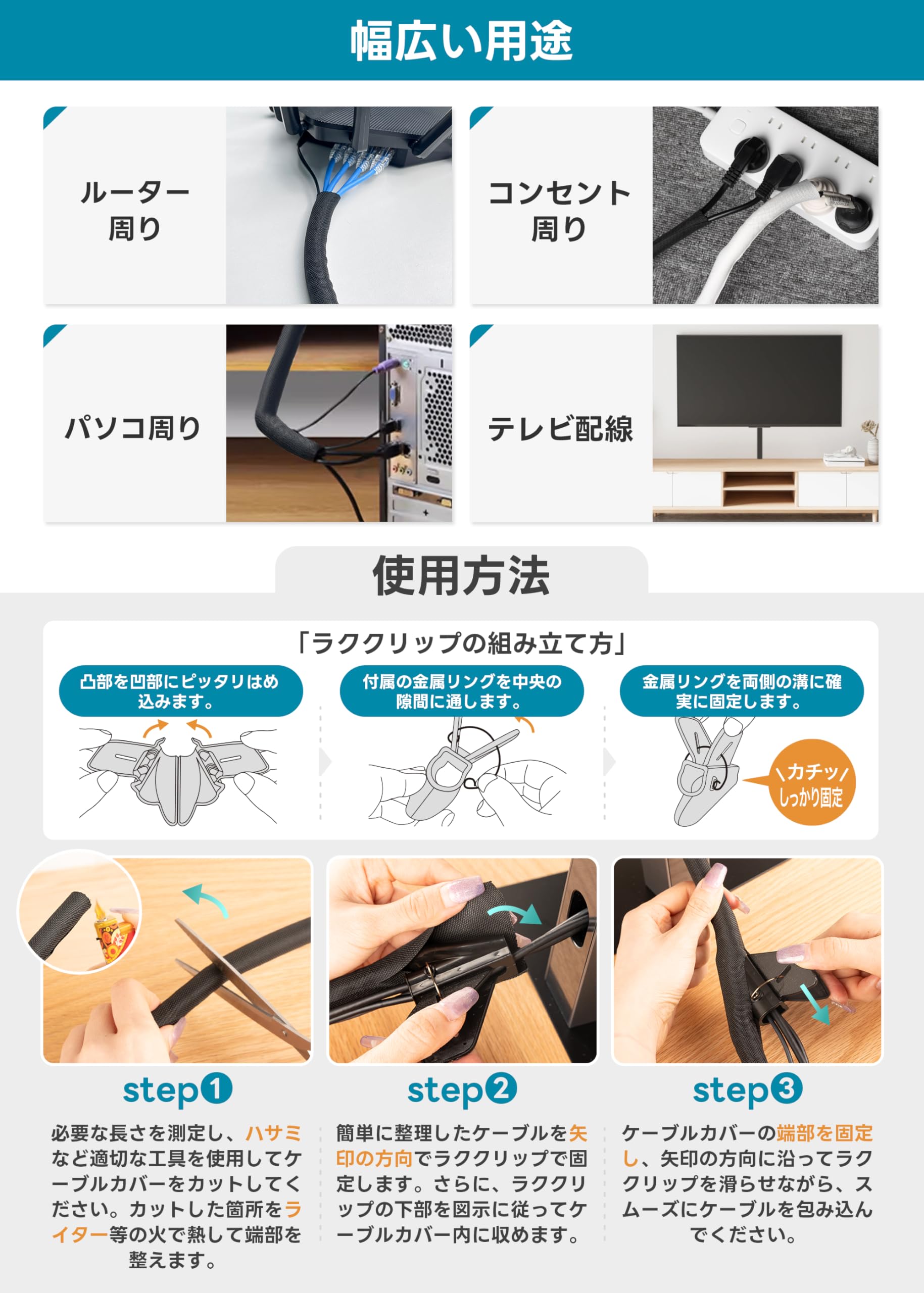 幅広い用途

ルーター周り

コンセント周り

パソコ周り

テレビ配線

使用方法

「ラククリップの組み立て方」

凸部を凹部にピッタリはめ込みます。

付属の金属リングを中央の隙間に通します。

金属リングを両側の溝に確実に固定します。

\カチッ/ しっかり固定

step❶

必要な長さを測定し、ハサミなど適切な工具を使用してケーブルカバーをカットしてください。カットした箇所をライター等の火で熱して端部を整えます。

step❷

簡単に整理したケーブルを矢印の方向でラククリップで固定します。さらに、ラククリップの下部を図示に従ってケーブルカバー内に収めます。

step❸

ケーブルカバーの端部を固定し、矢印の方向に沿ってラククリップを滑らせながら、スムーズにケーブルを包み込んでください。