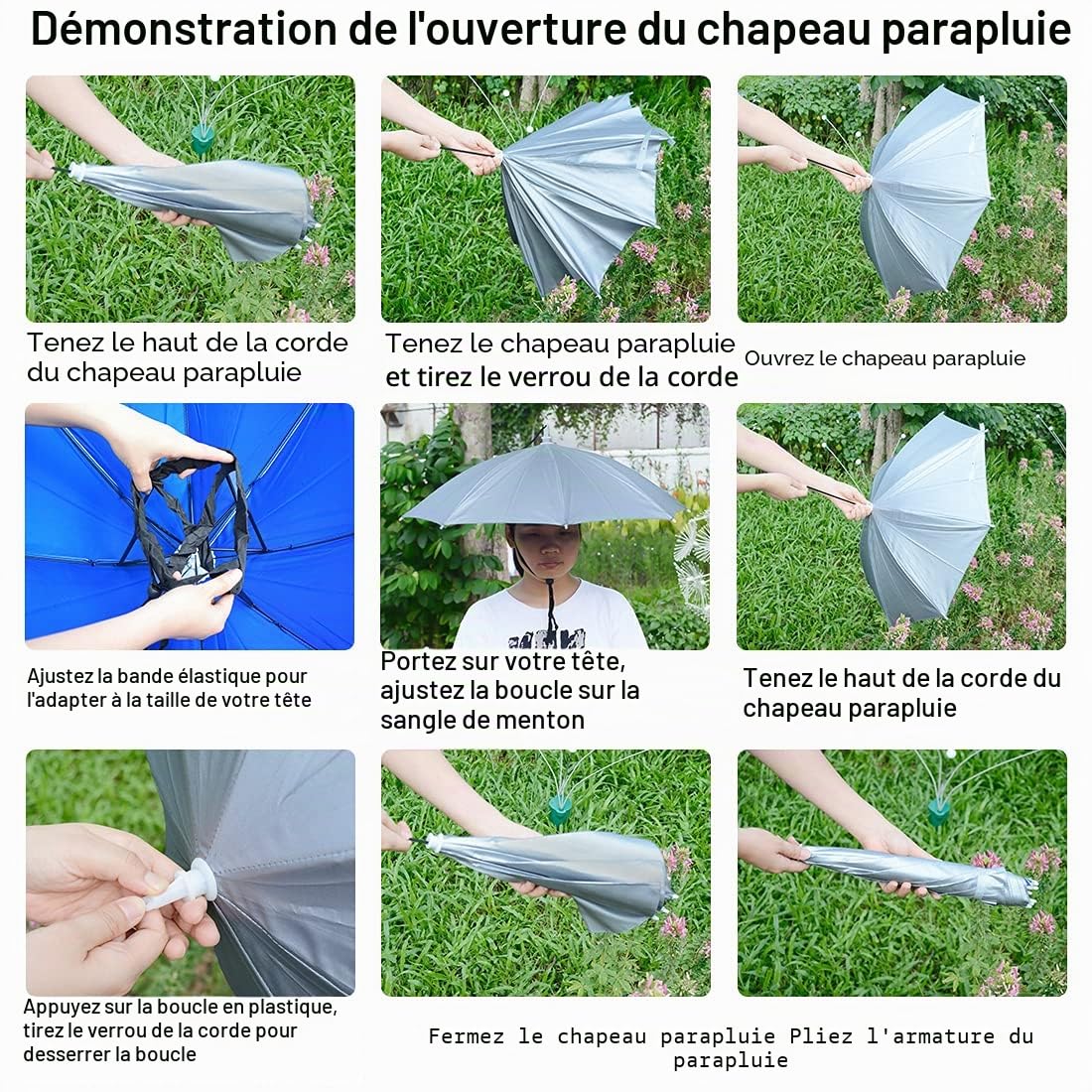 Démonstration de l'ouverture du chapeau parapluie

Tenez le haut de la corde du chapeau parapluie

Tenez le chapeau parapluie et tirez le verrou de la corde

Ouvrez le chapeau parapluie

Ajustez la bande élastique pour l'adapter à la taille de votre tête

Portez sur votre tête, ajustez la boucle sur la sangle de menton

Tenez le haut de la corde du chapeau parapluie

Appuyez sur la boucle en plastique, tirez le verrou de la corde pour desserrer la boucle

Fermez le chapeau parapluie Pliez l'armature du parapluie