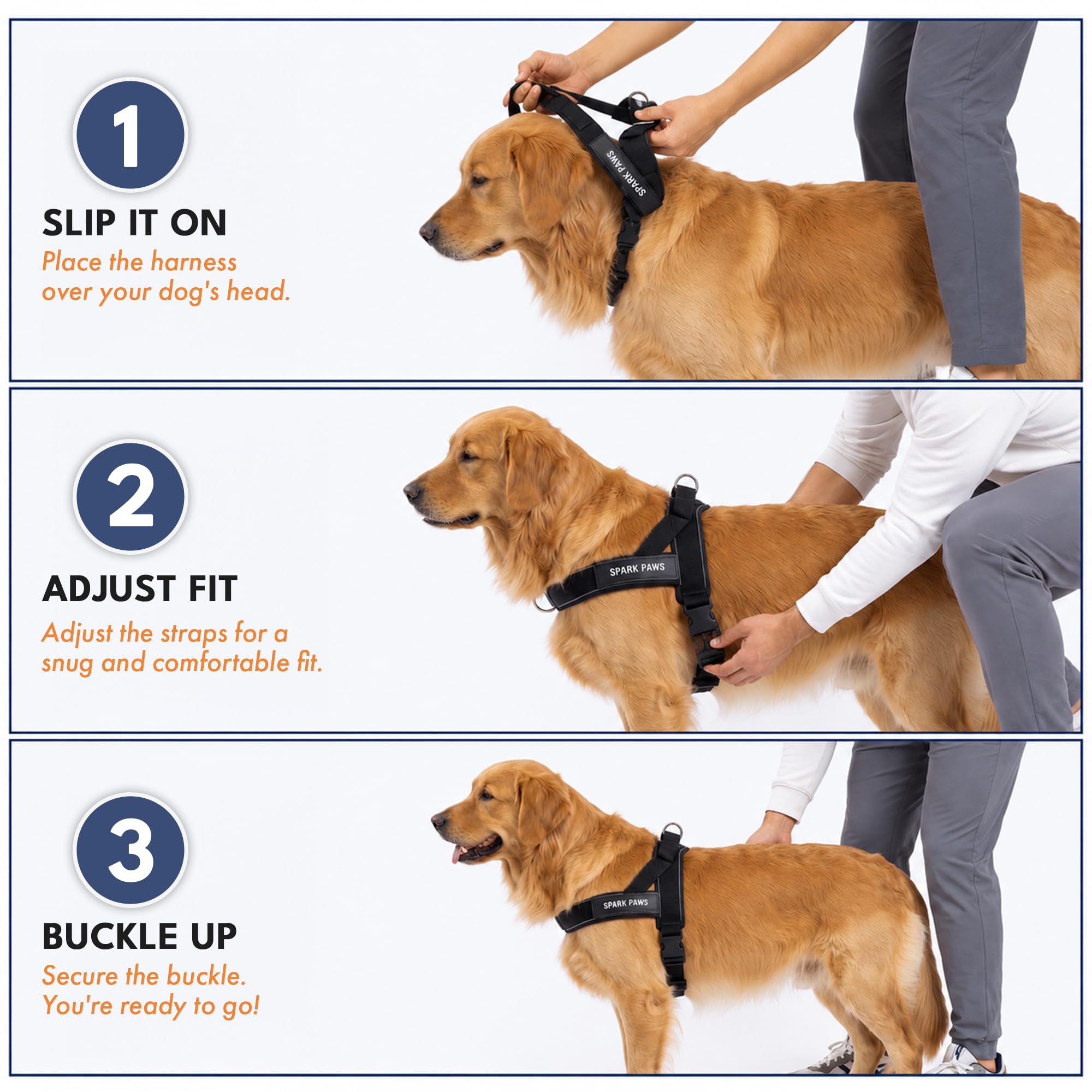 1

SLIP IT ON
Place the harness over your dog's head.

SPARK PAWS

2

ADJUST FIT
Adjust the straps for a snug and comfortable fit.

SPARK PAWS

3

BUCKLE UP
Secure the buckle. You're ready to go!

SPARK PAWS