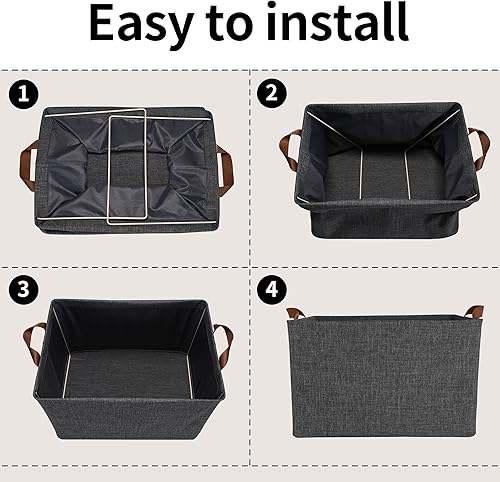 Easy to install

1

2

3

4