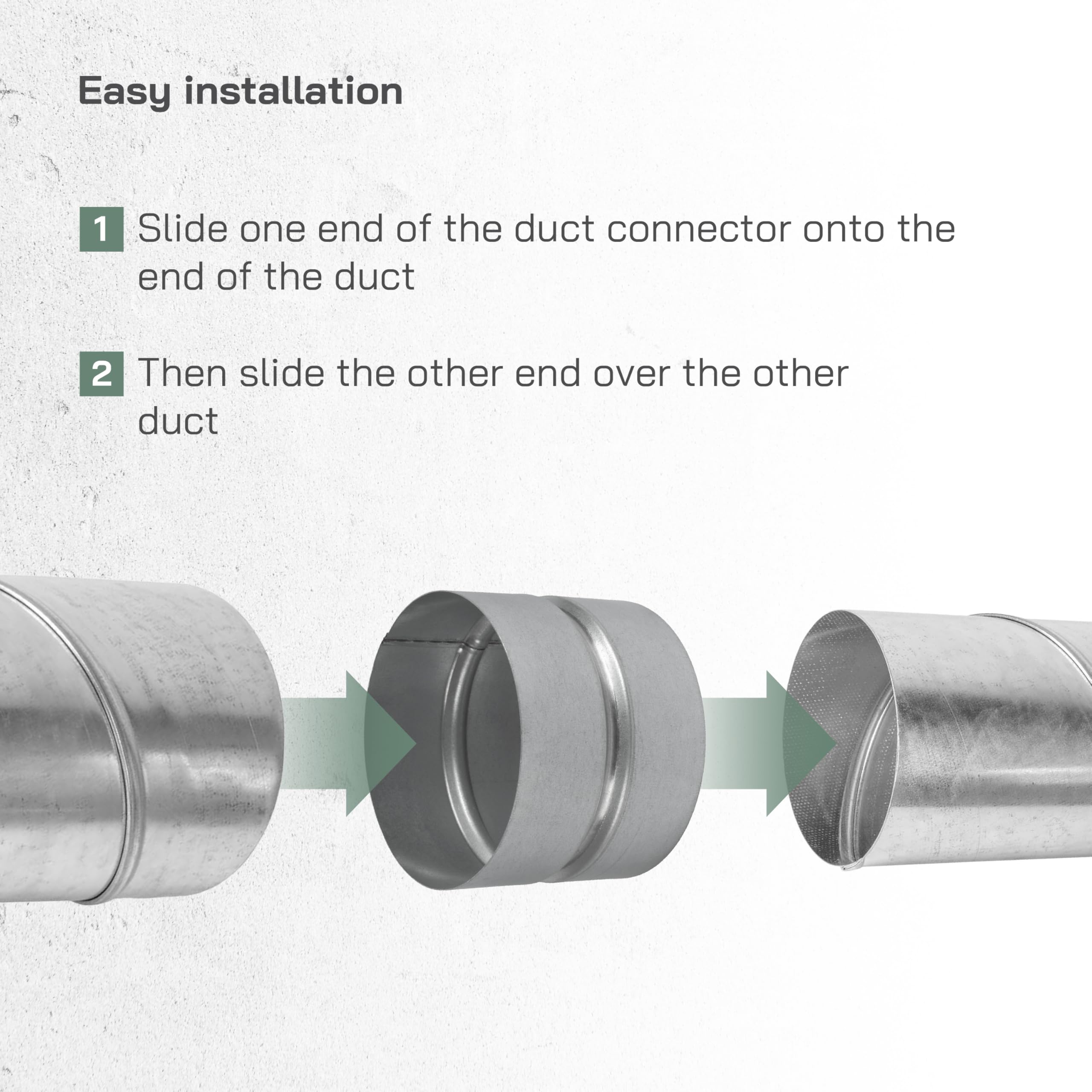 Easy installation

1 Slide one end of the duct connector onto the end of the duct

2 Then slide the other end over the other duct