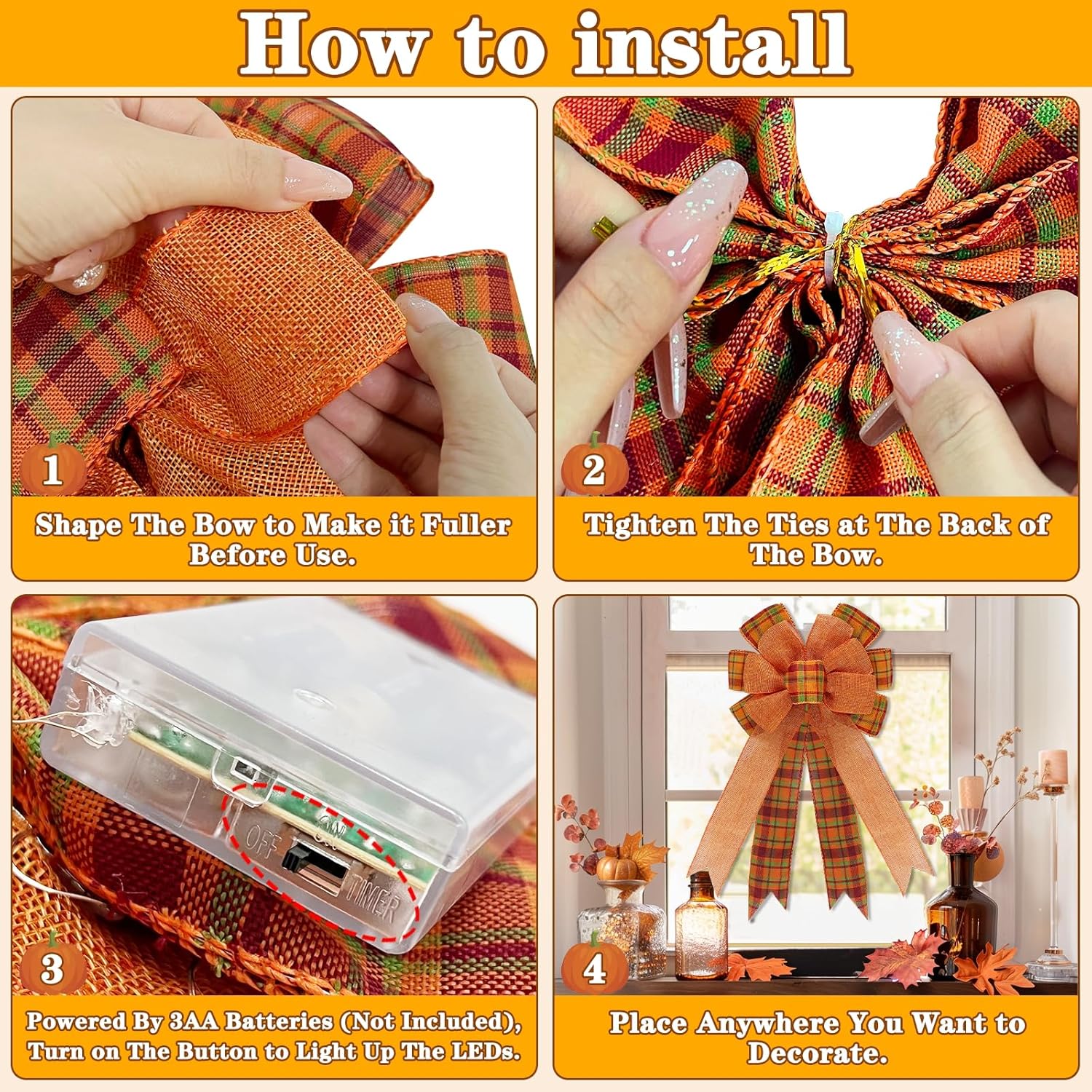 How to install

1

Shape The Bow to Make it Fuller Before Use.

2

Tighten The Ties at The Back of The Bow.

OFF ON TIMER

3

Powered By 3AA Batteries (Not Included), Turn on The Button to Light Up The LEDs.

4

Place Anywhere You Want to Decorate.