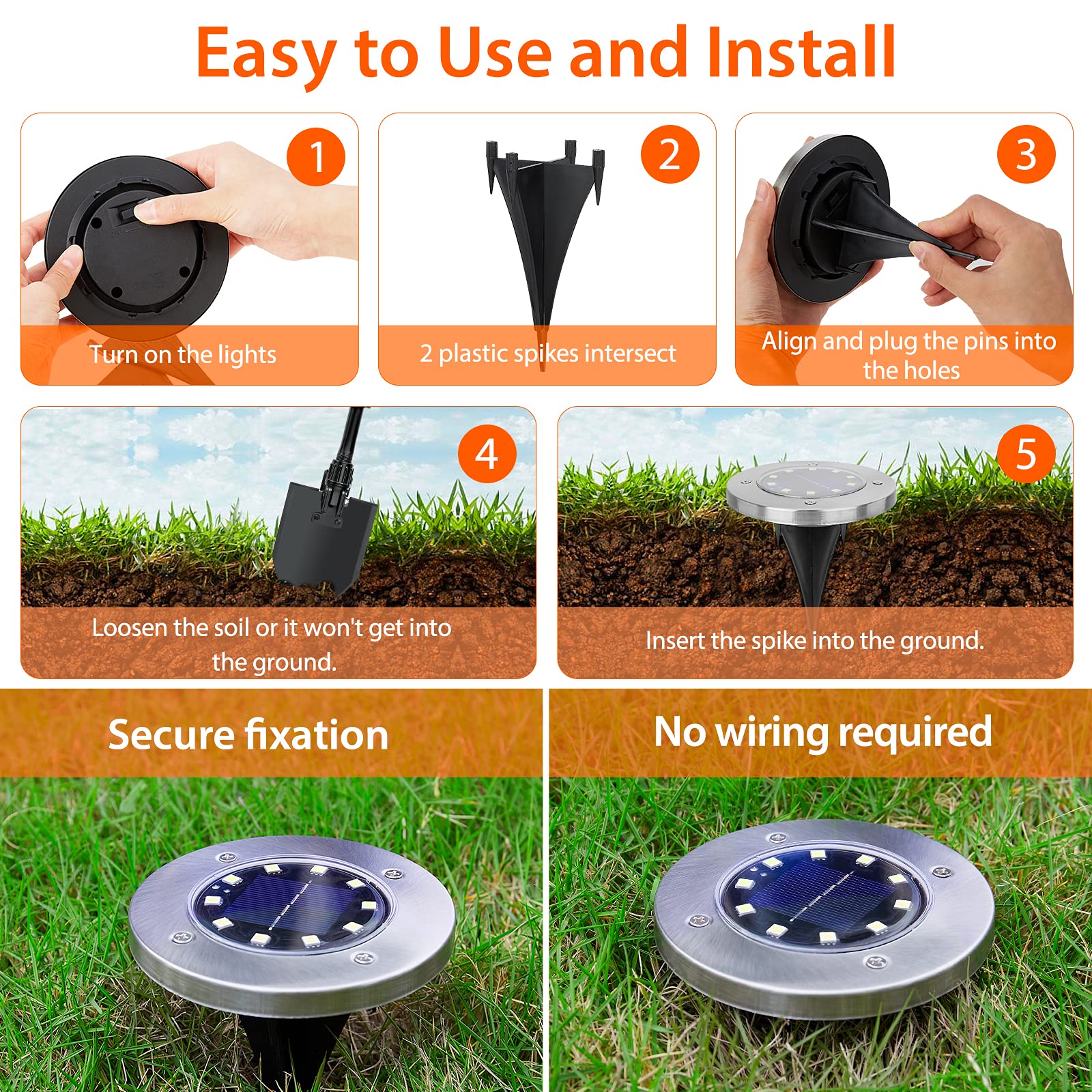 Easy to Use and Install

1
Turn on the lights

2
2 plastic spikes intersect

3
Align and plug the pins into the holes

4
Loosen the soil or it won't get into the ground.

5
Insert the spike into the ground.

Secure fixation

No wiring required