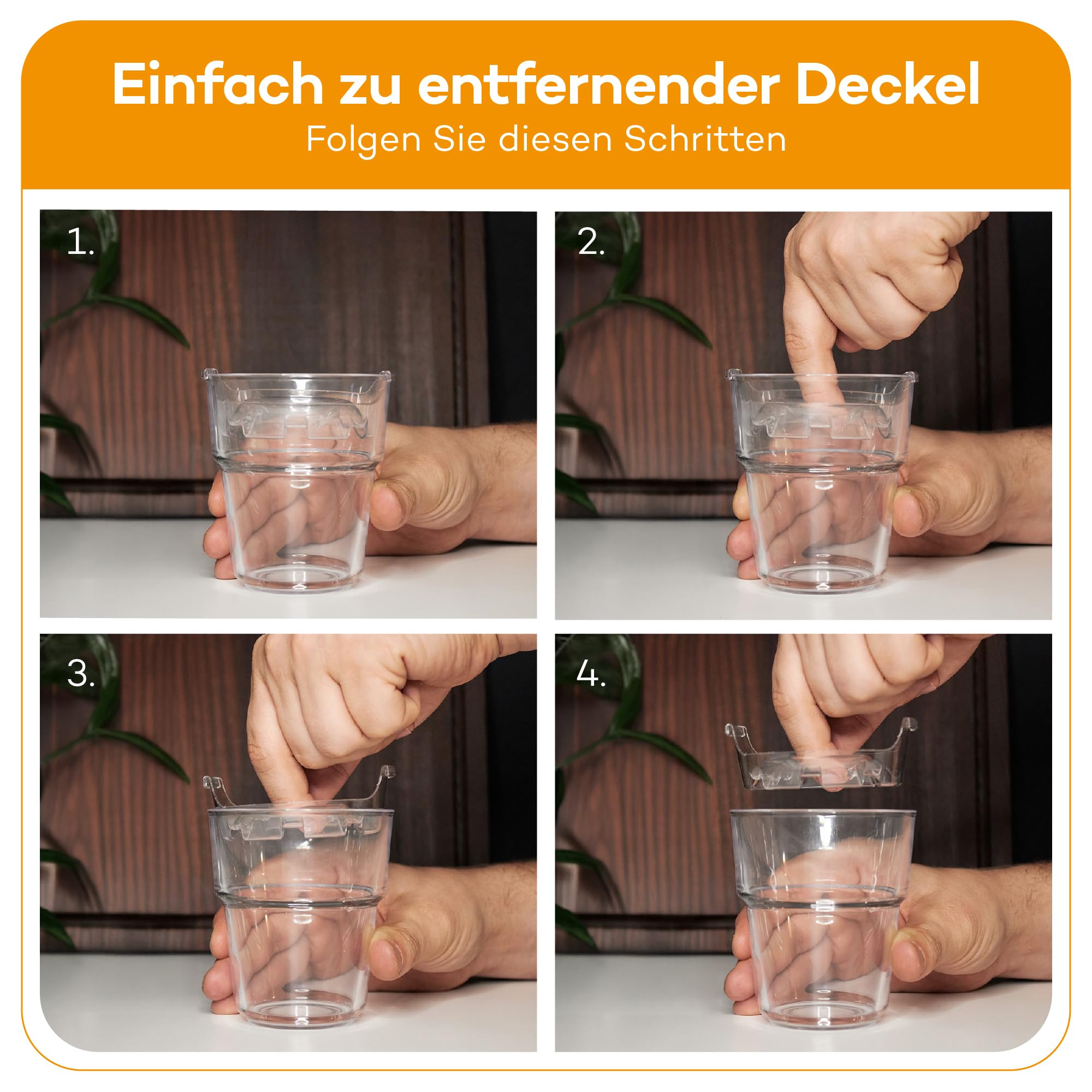 Einfach zu entfernender Deckel
Folgen Sie diesen Schritten

1.

2.

3.

4.