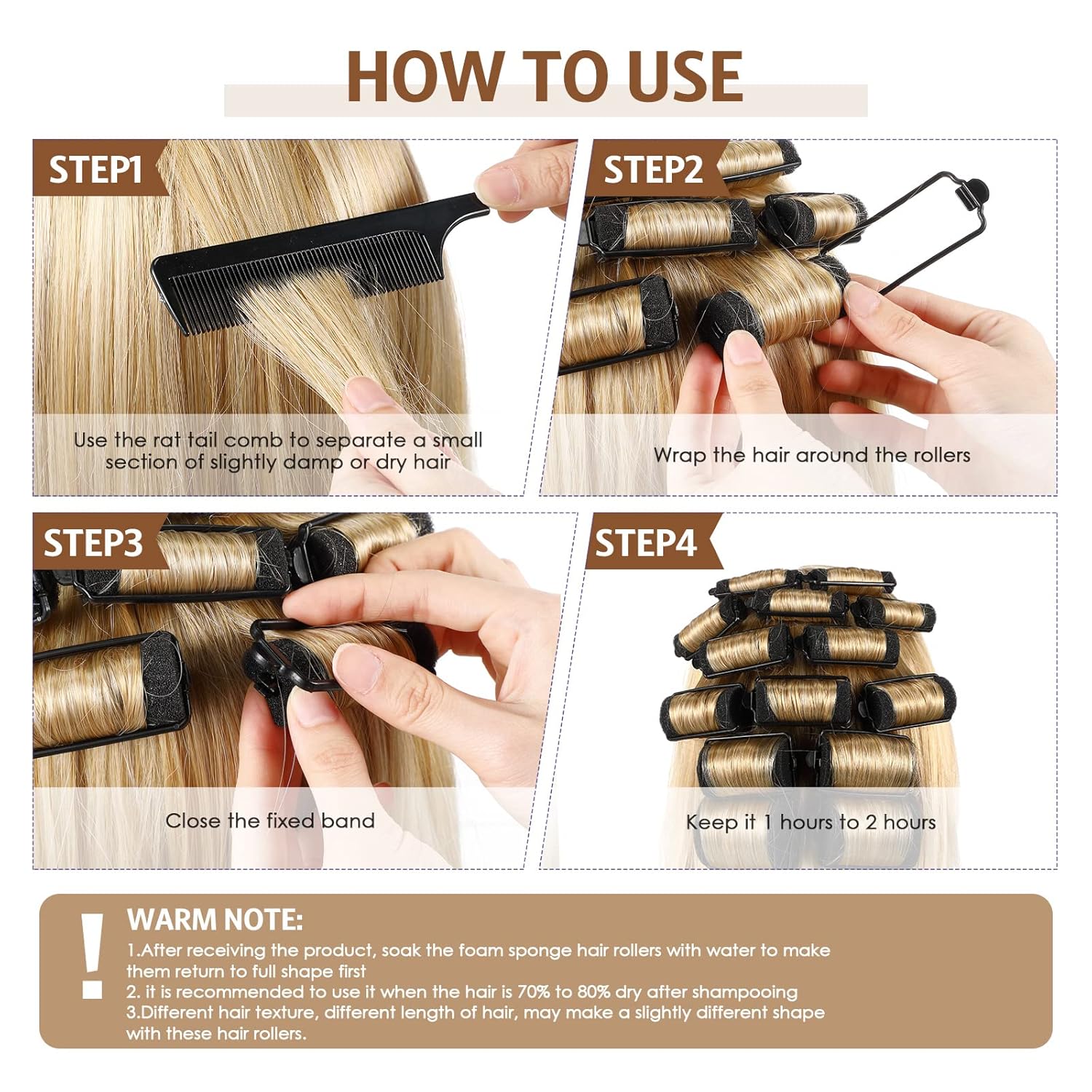 HOW TO USE

STEP1

Use the rat tail comb to separate a small section of slightly damp or dry hair

STEP2

Wrap the hair around the rollers

STEP3

Close the fixed band

STEP4

Keep it 1 hours to 2 hours

!

WARM NOTE:

1.After receiving the product, soak the foam sponge hair rollers with water to make them return to full shape first
2. it is recommended to use it when the hair is 70% to 80% dry after shampooing
3.Different hair texture, different length of hair, may make a slightly different shape with these hair rollers.