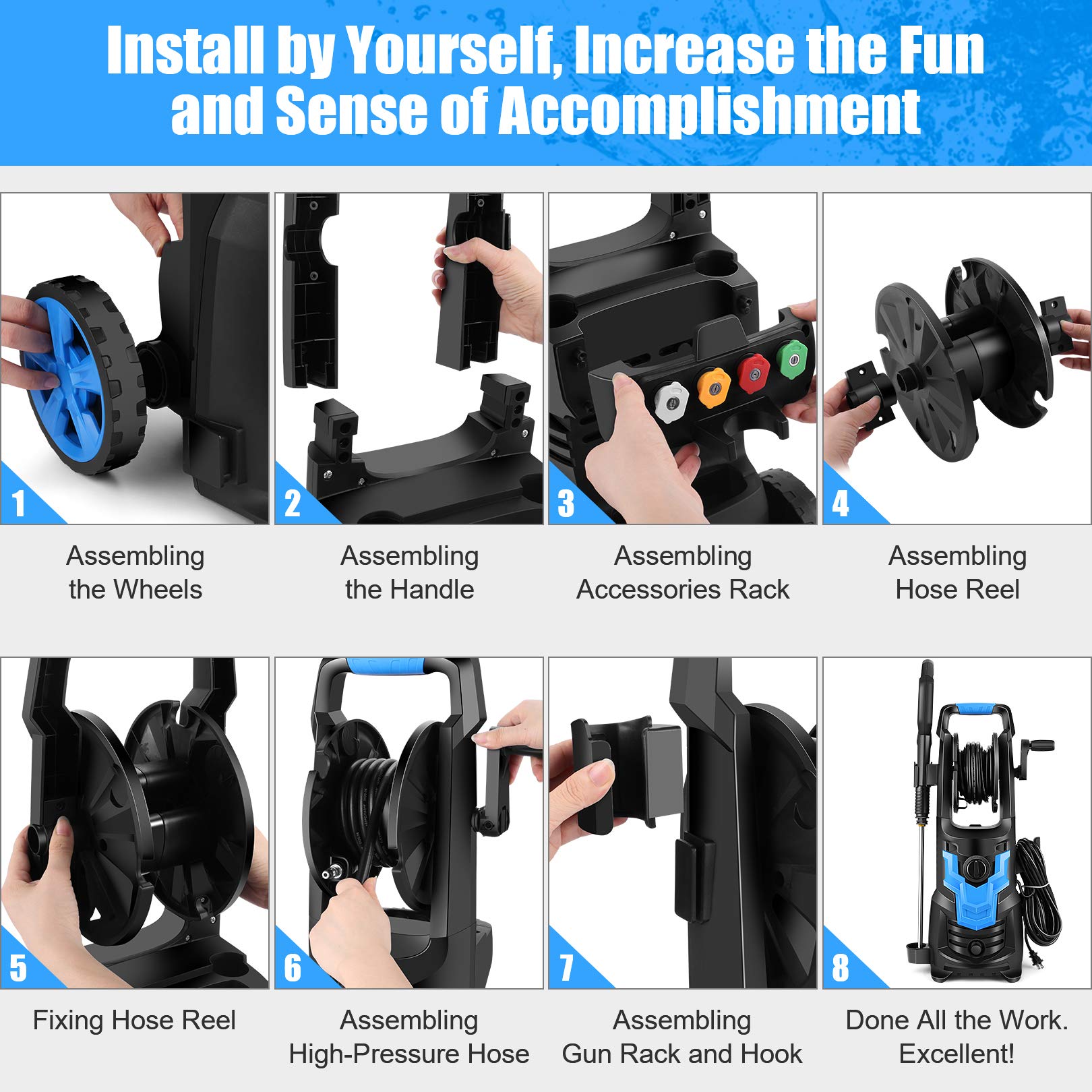 Install by Yourself, Increase the Fun and Sense of Accomplishment

1
Assembling the Wheels

2
Assembling the Handle

3
Assembling Accessories Rack

4
Assembling Hose Reel

5
Fixing Hose Reel

6
Assembling High-Pressure Hose

7
Assembling Gun Rack and Hook

8
Done All the Work. Excellent!