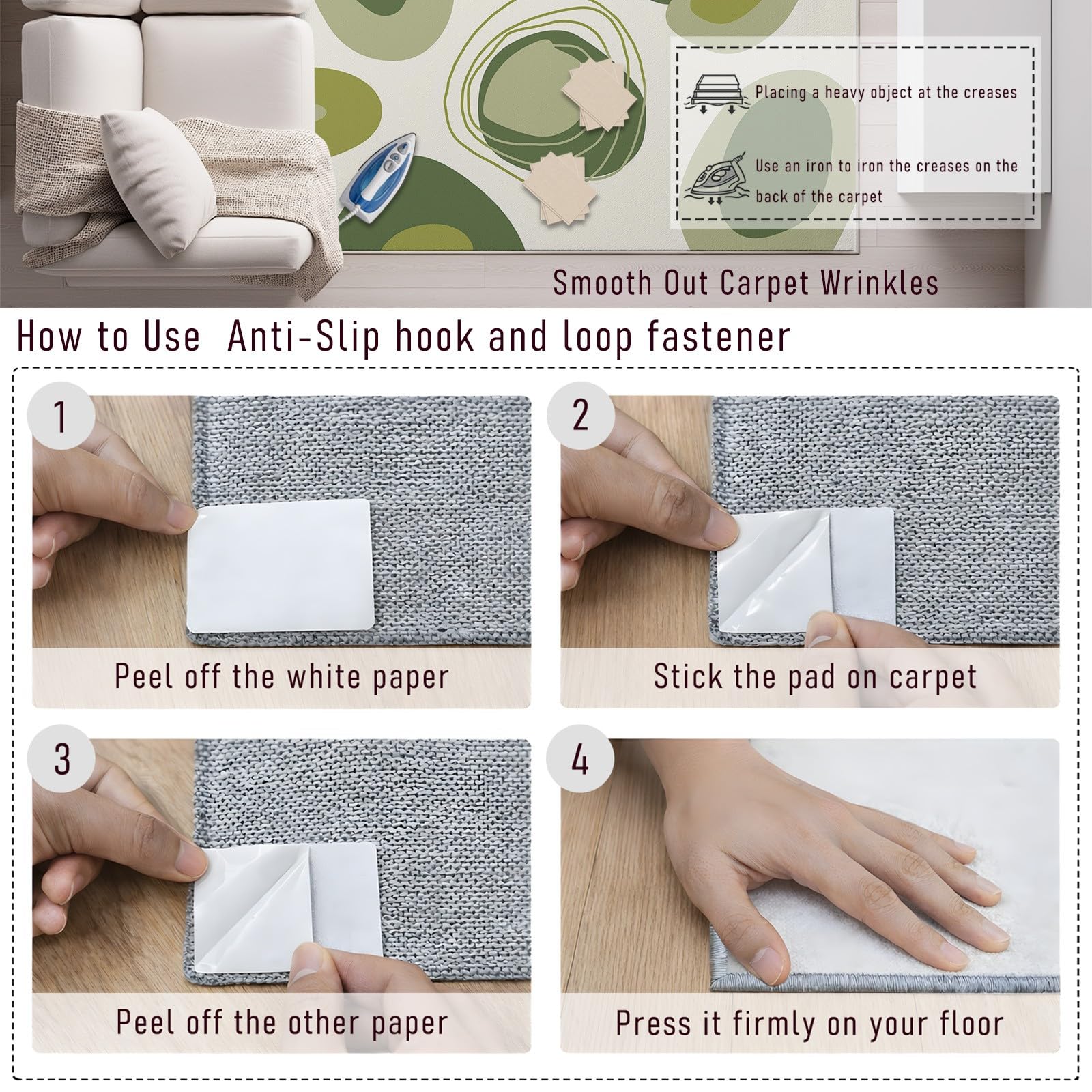 Placing a heavy object at the creases

Use an iron to iron the creases on the back of the carpet

Smooth Out Carpet Wrinkles

How to Use Anti-Slip hook and loop fastener

1

Peel off the white paper

2

Stick the pad on carpet

3

Peel off the other paper

4

Press it firmly on your floor