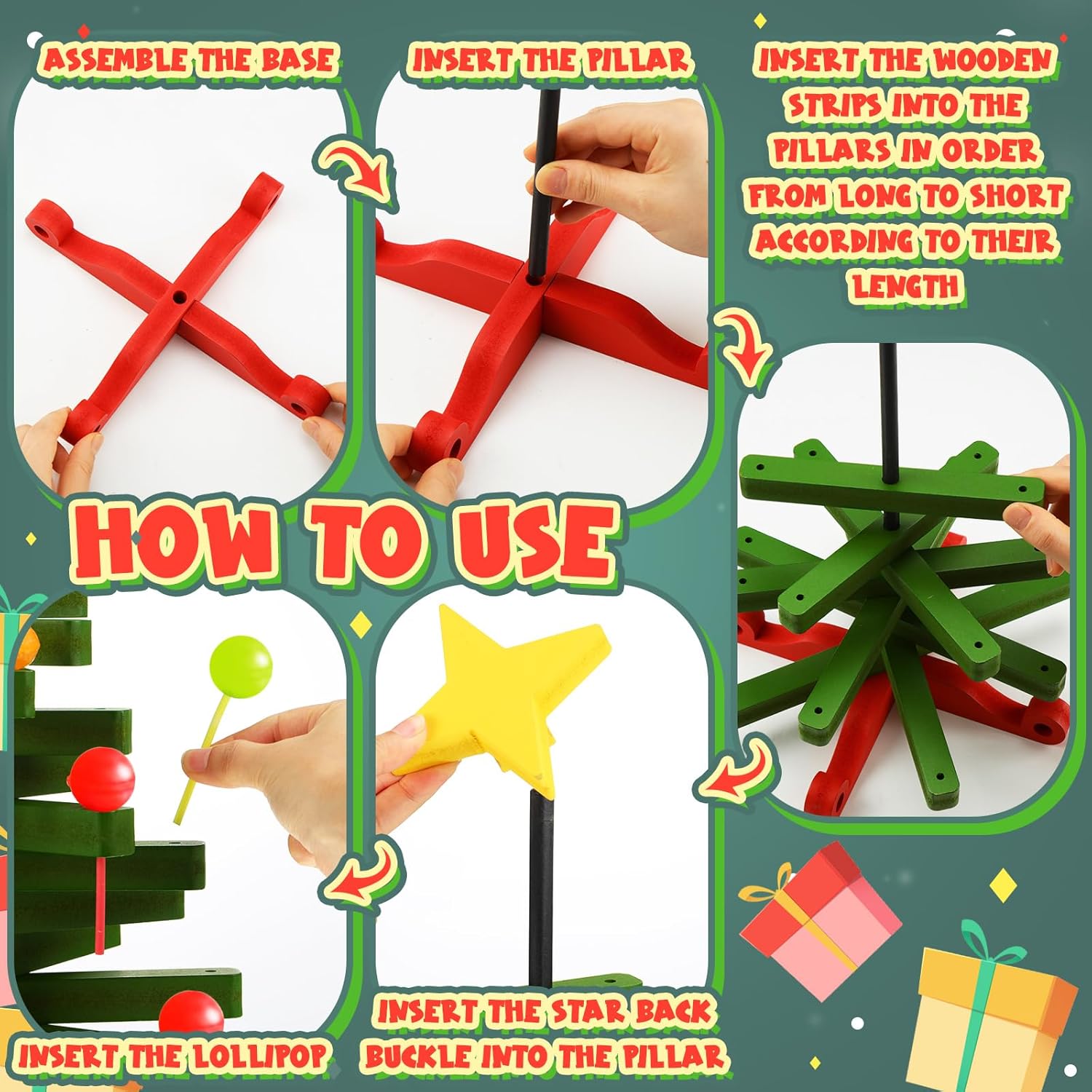 ASSEMBLE THE BASE

INSERT THE PILLAR

INSERT THE WOODEN STRIPS INTO THE PILLARS IN ORDER FROM LONG TO SHORT ACCORDING TO THEIR LENGTH

HOW TO USE

INSERT THE LOLLIPOP

INSERT THE STAR BACK BUCKLE INTO THE PILLAR