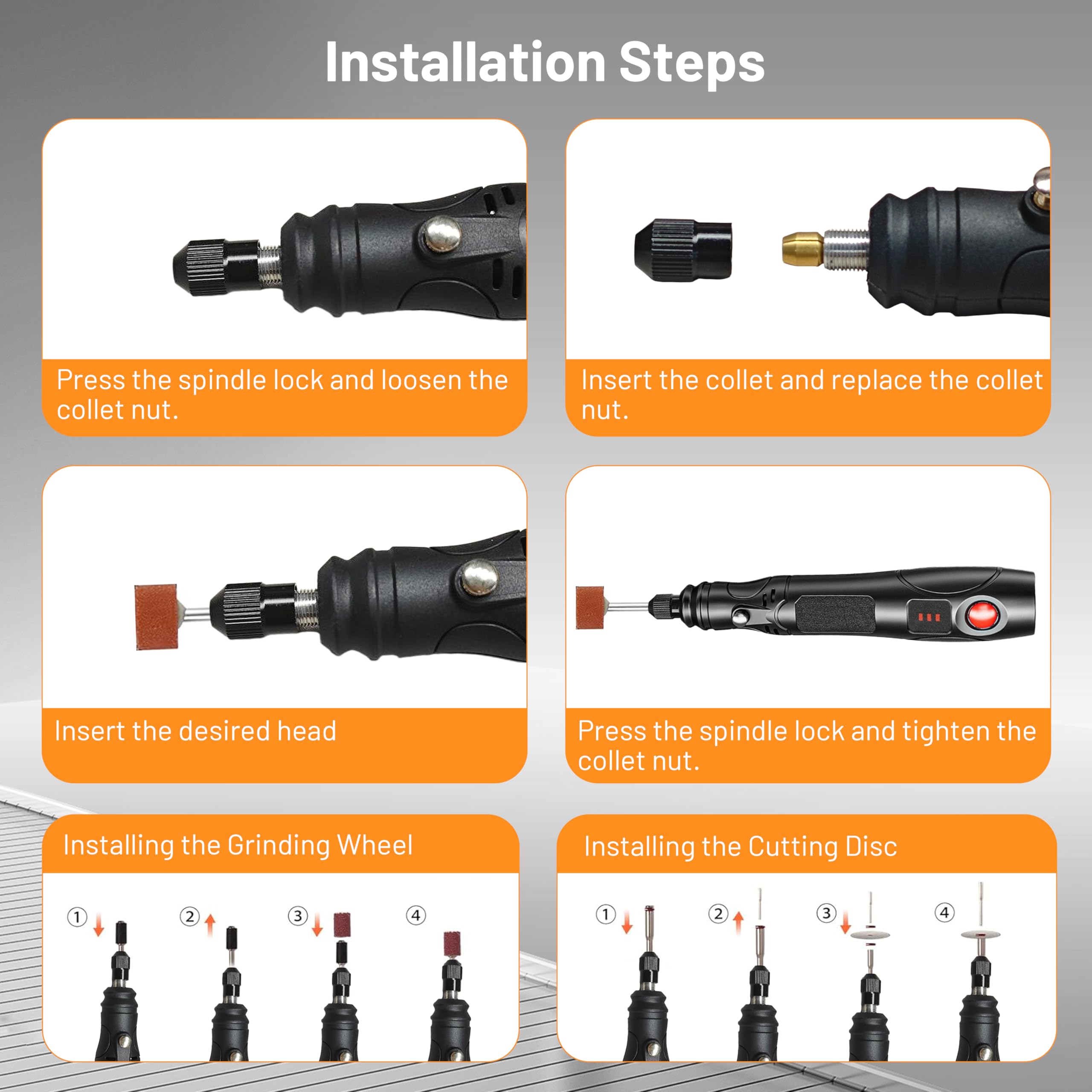 Installation Steps

Press the spindle lock and loosen the collet nut.

Insert the collet and replace the collet nut.

Insert the desired head

Press the spindle lock and tighten the collet nut.

Installing the Grinding Wheel

①

②

③

④

Installing the Cutting Disc

①

②

③

④