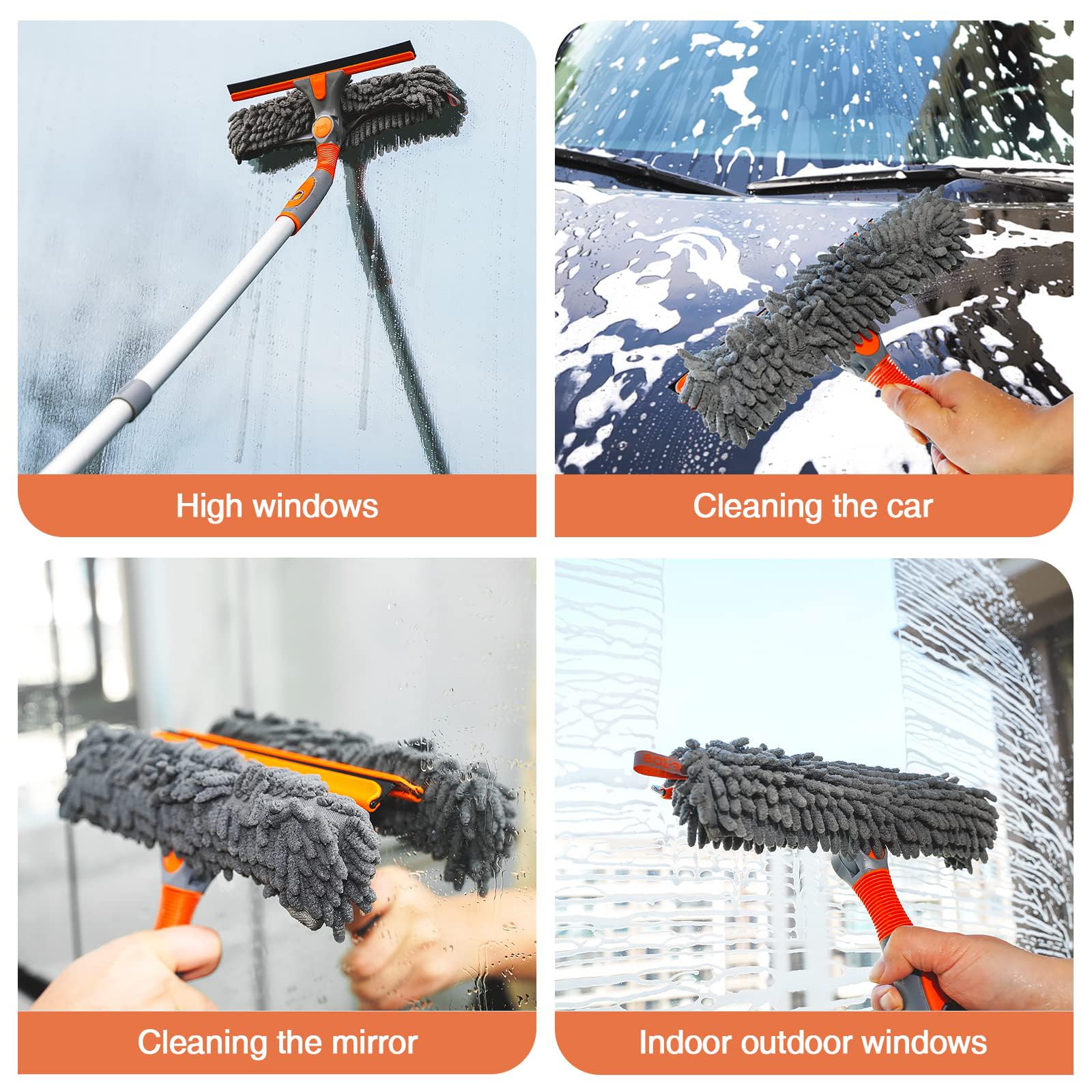 High windows

Cleaning the car

Cleaning the mirror

Indoor outdoor windows