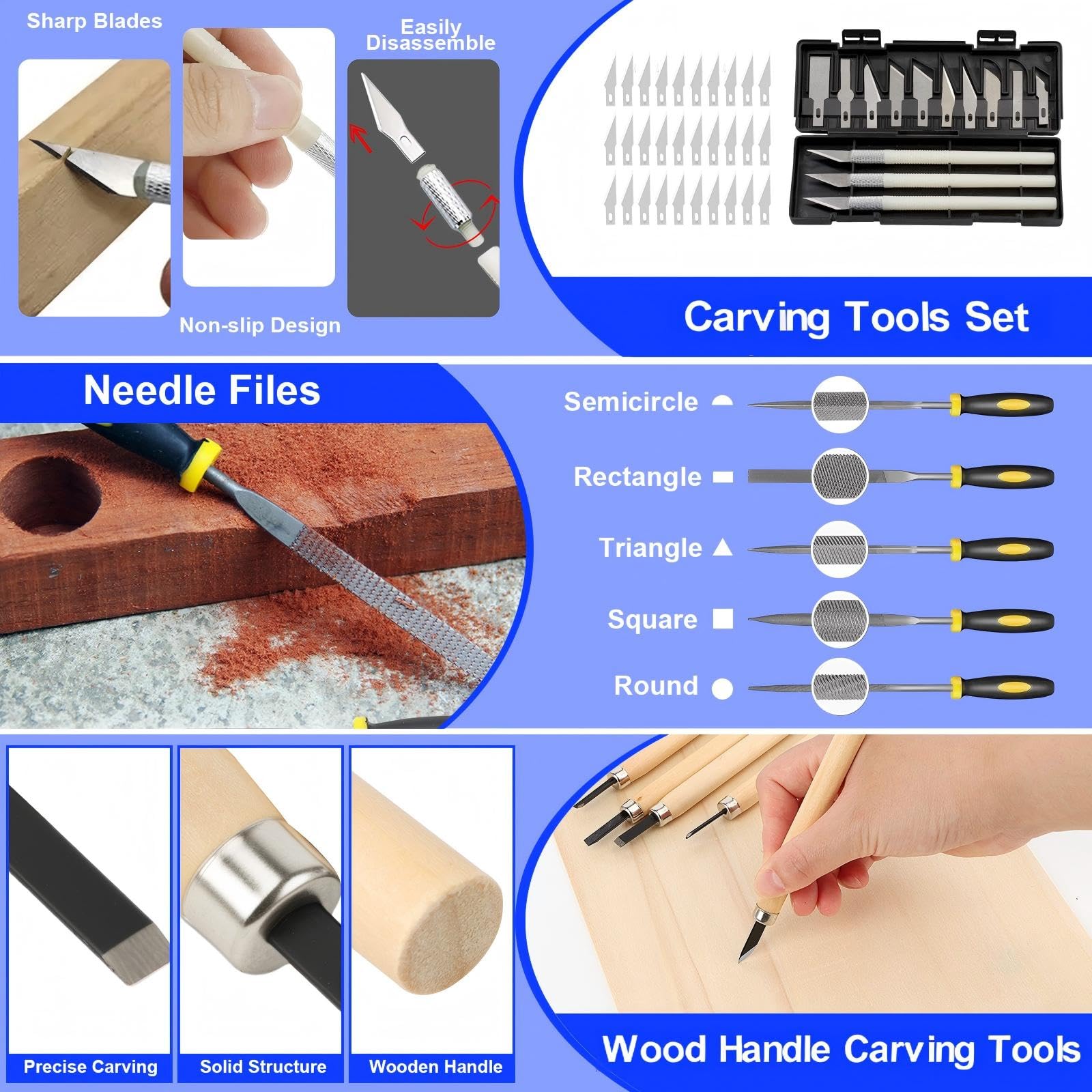 Sharp Blades

Easily Disassemble

Non-slip Design

Carving Tools Set

Needle Files

Semicircle

Rectangle

Triangle

Square

Round

Precise Carving

Solid Structure

Wooden Handle

Wood Handle Carving Tools